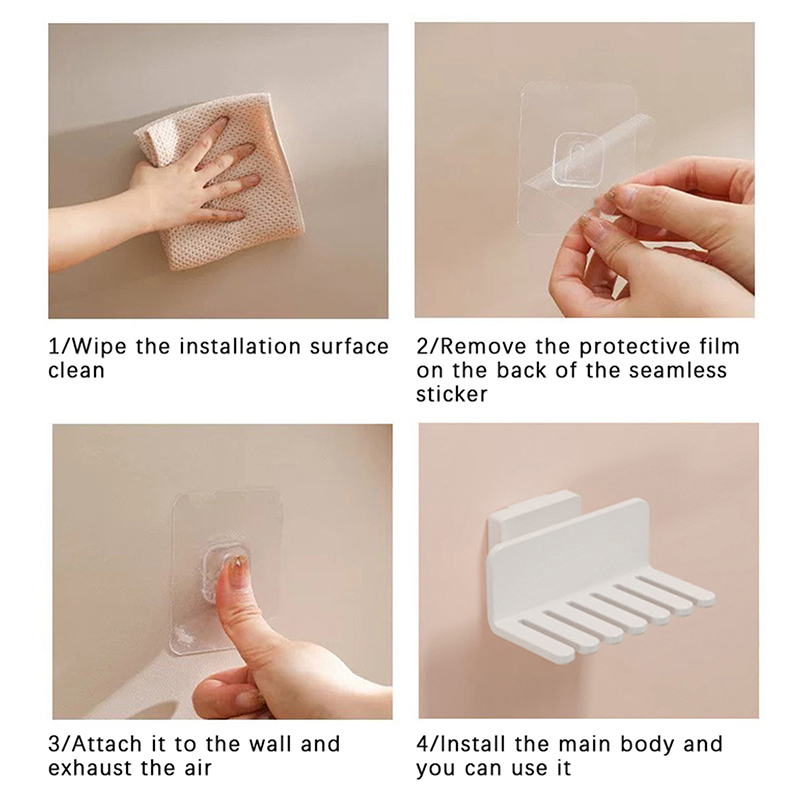 1/Wipe the installation surface clean

2/Remove the protective film on the back of the seamless sticker

3/Attach it to the wall and exhaust the air

4/Install the main body and you can use it