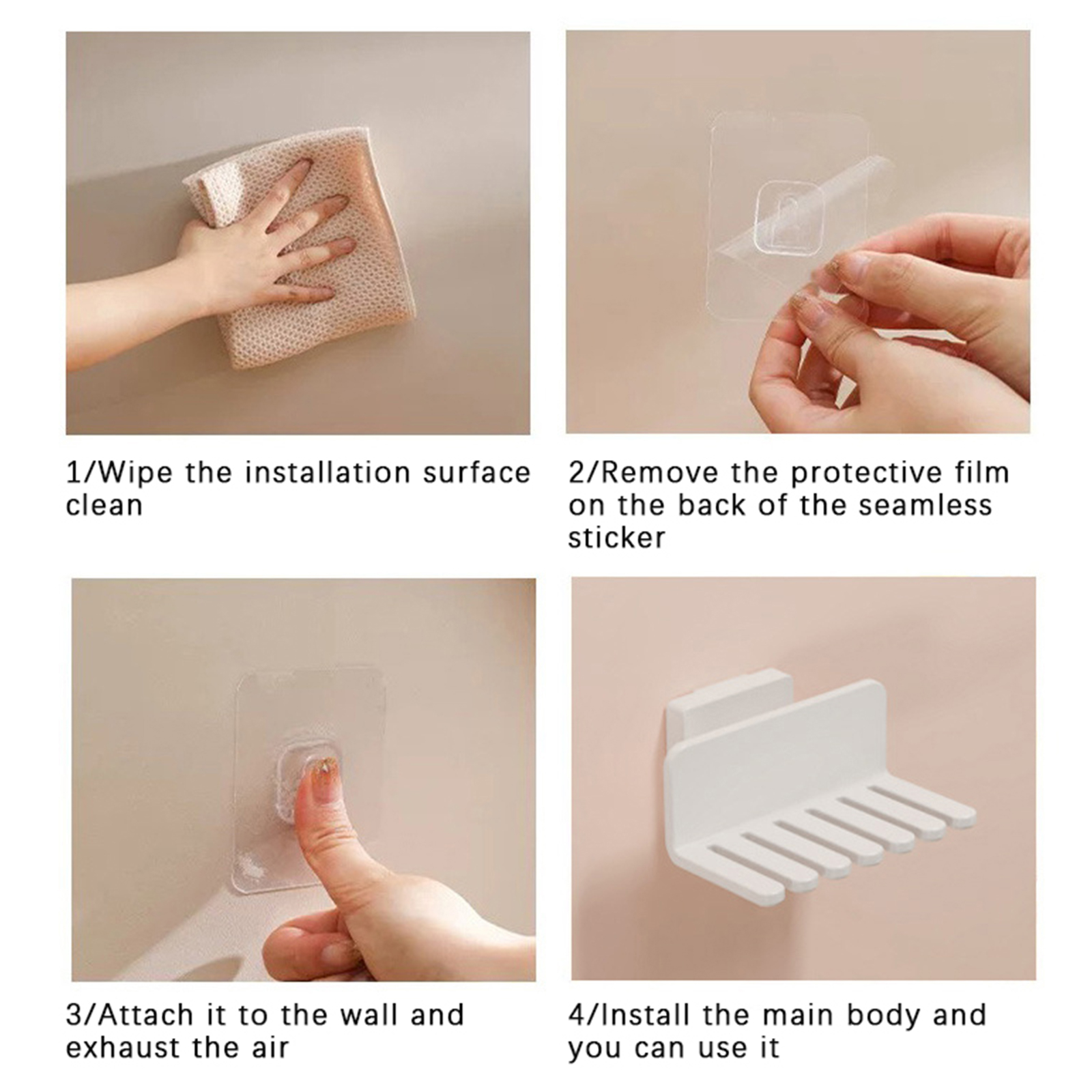 1/Wipe the installation surface clean

2/Remove the protective film on the back of the seamless sticker

3/Attach it to the wall and exhaust the air

4/Install the main body and you can use it