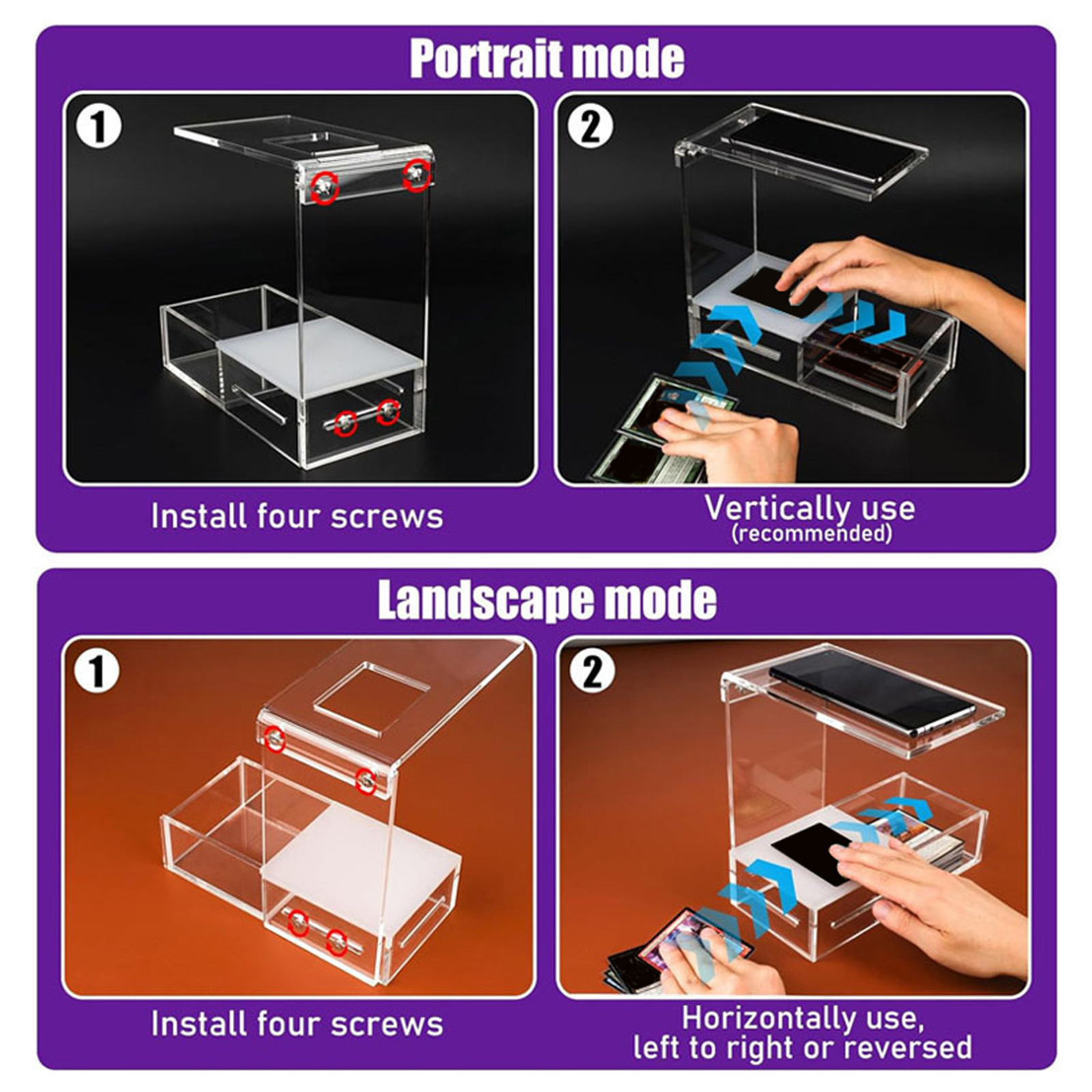 Portrait mode

1

Install four screws

2

Vertically use
(recommended)

Landscape mode

1

Install four screws

2

Horizontally use,
left to right or reversed