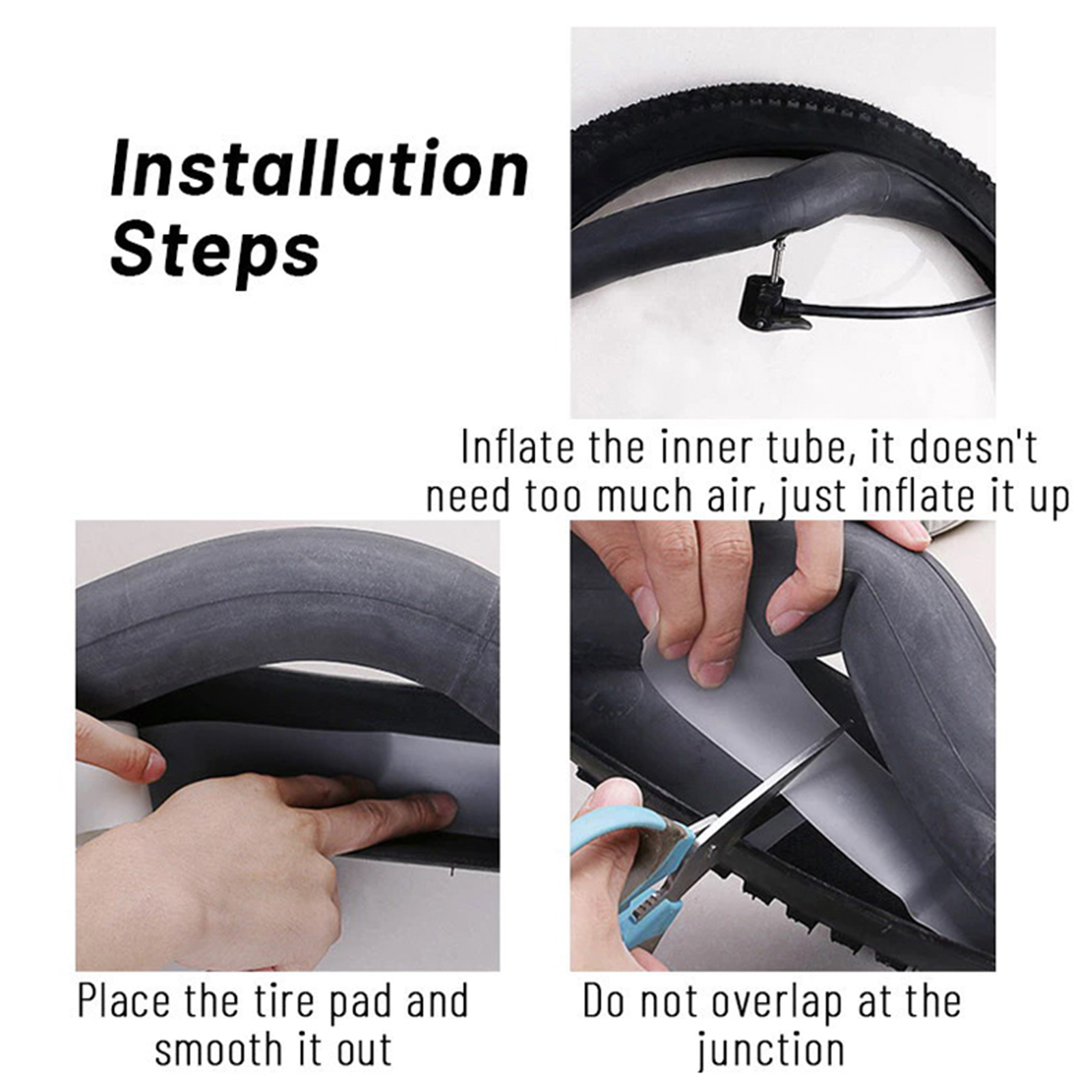 Installation Steps

Inflate the inner tube, it doesn't need too much air, just inflate it up

Place the tire pad and smooth it out

Do not overlap at the junction