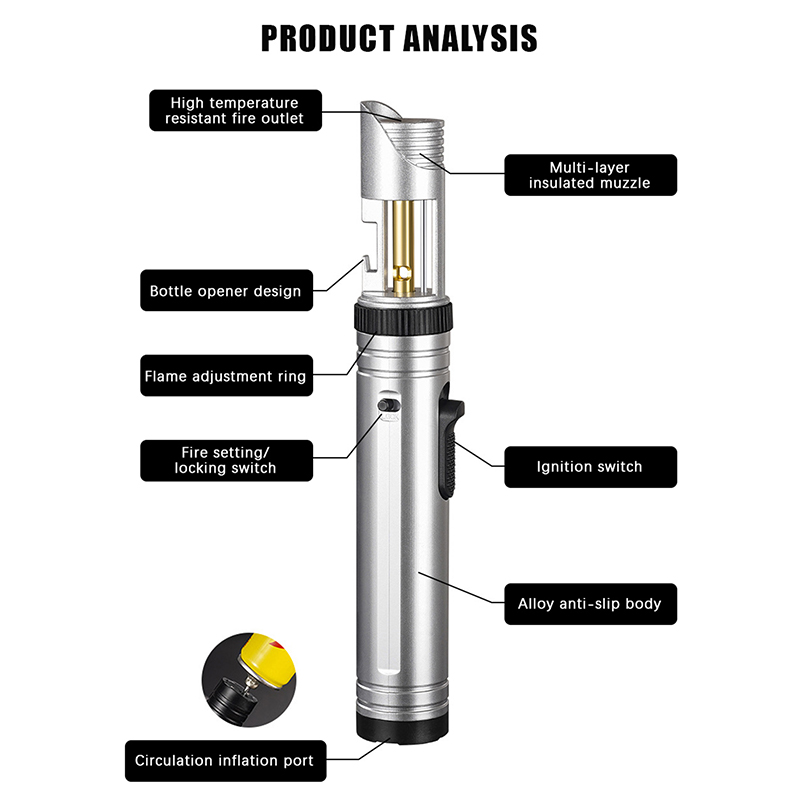 PRODUCT ANALYSIS

High temperature resistant fire outlet

Multi-layer insulated muzzle

Bottle opener design

Flame adjustment ring

Fire setting/ locking switch

Ignition switch

Alloy anti-slip body

Circulation inflation port