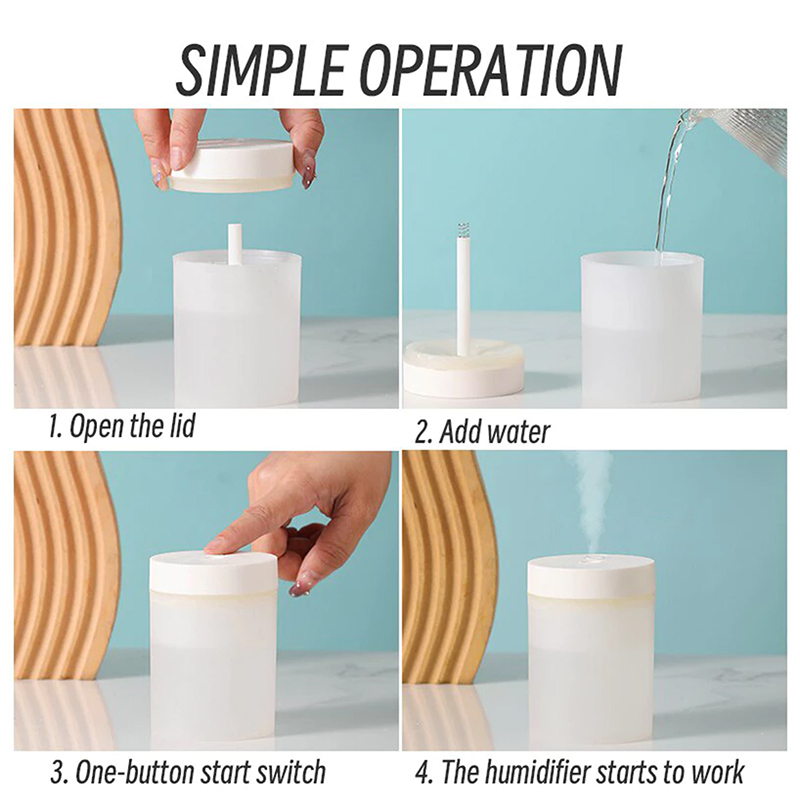 SIMPLE OPERATION

1. Open the lid

2. Add water

3. One-button start switch

4. The humidifier starts to work