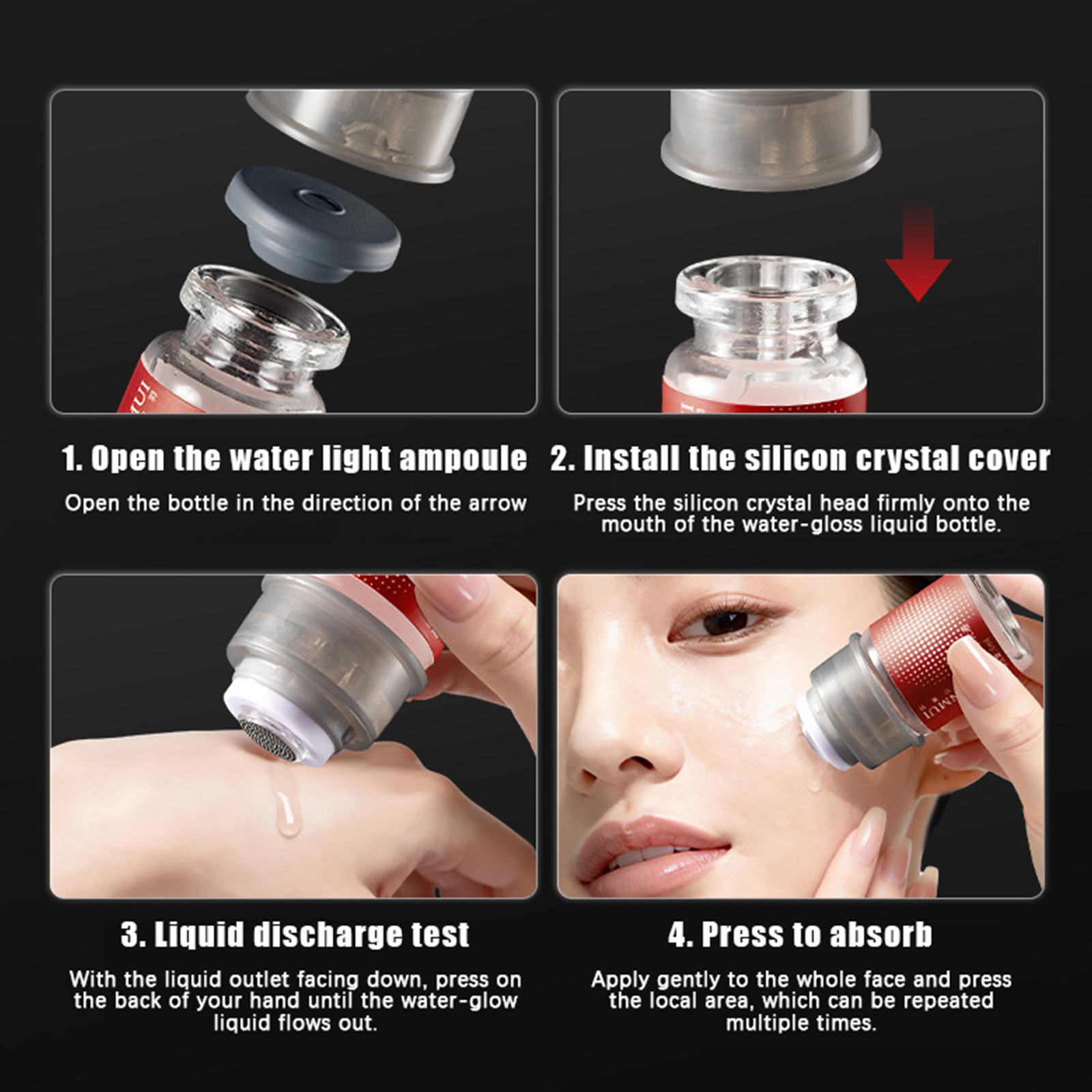 1. Open the water light ampoule

Open the bottle in the direction of the arrow

2. Install the silicon crystal cover

Press the silicon crystal head firmly onto the mouth of the water-gloss liquid bottle.

3. Liquid discharge test

With the liquid outlet facing down, press on the back of your hand until the water-glow liquid flows out.

4. Press to absorb

Apply gently to the whole face and press the local area, which can be repeated multiple times.