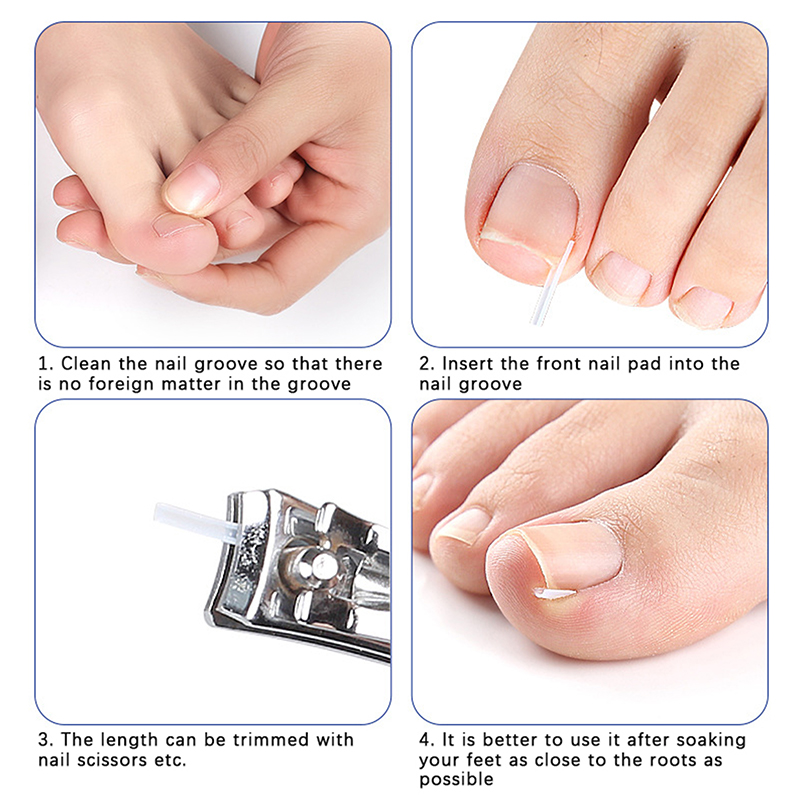 1. Clean the nail groove so that there is no foreign matter in the groove

2. Insert the front nail pad into the nail groove

3. The length can be trimmed with nail scissors etc.

4. It is better to use it after soaking your feet as close to the roots as possible