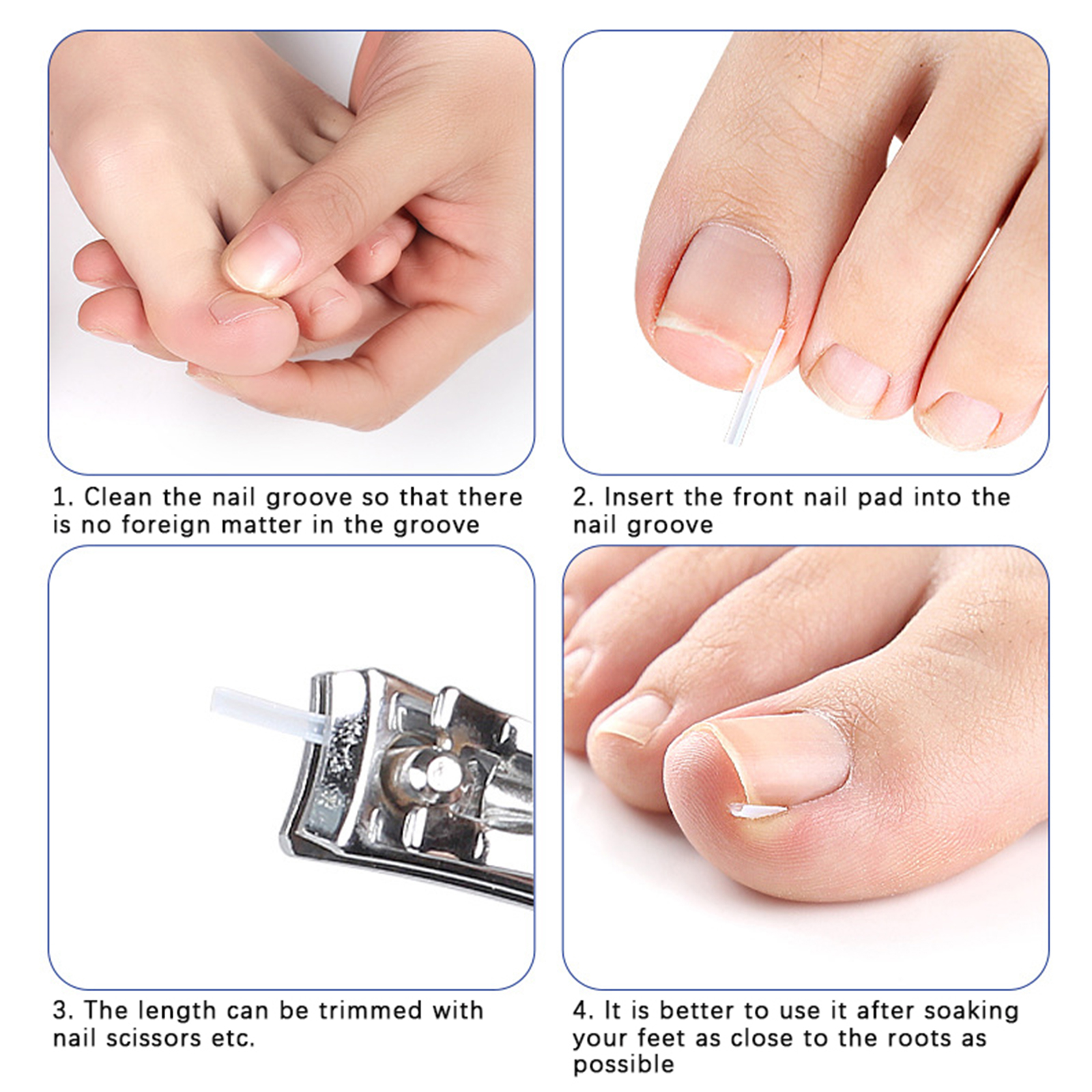 1. Clean the nail groove so that there is no foreign matter in the groove

2. Insert the front nail pad into the nail groove

3. The length can be trimmed with nail scissors etc.

4. It is better to use it after soaking your feet as close to the roots as possible