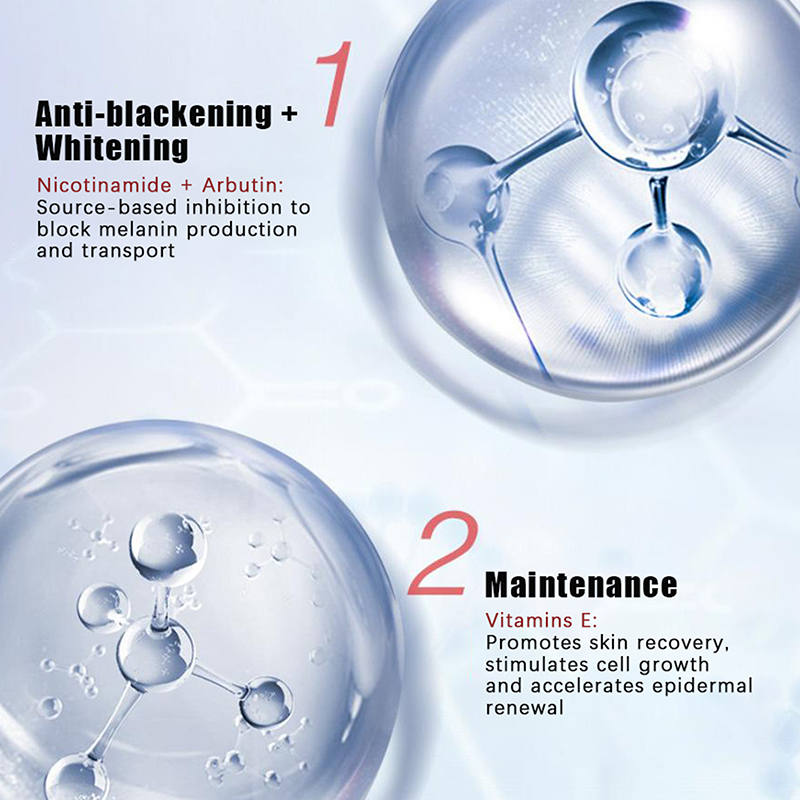 1

Anti-blackening + Whitening

Nicotinamide + Arbutin:
Source-based inhibition to block melanin production and transport

2

Maintenance

Vitamins E:
Promotes skin recovery, stimulates cell growth and accelerates epidermal renewal