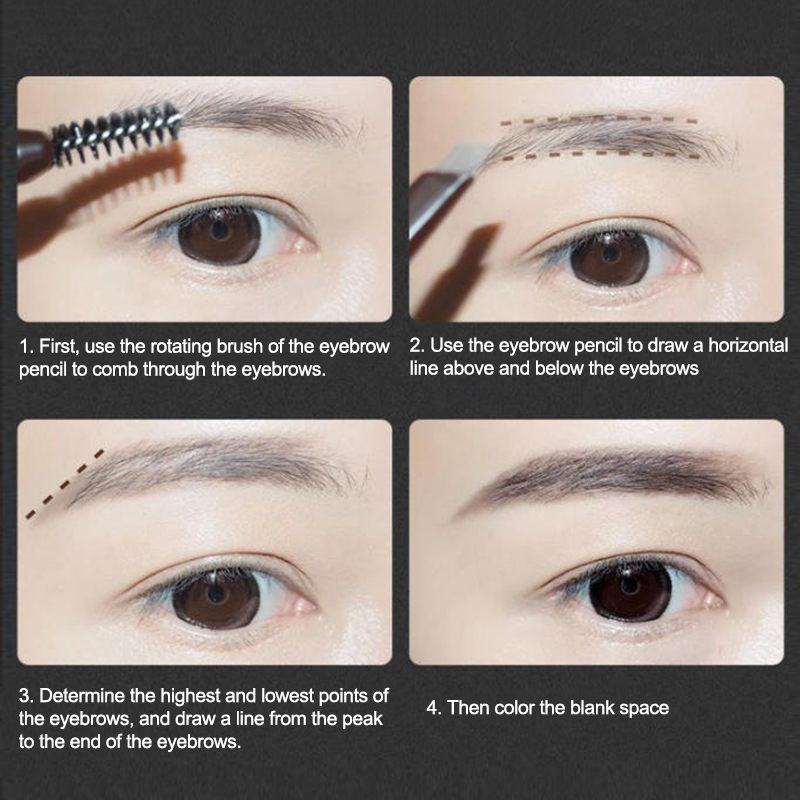 1. First, use the rotating brush of the eyebrow pencil to comb through the eyebrows.

2. Use the eyebrow pencil to draw a horizontal line above and below the eyebrows

3. Determine the highest and lowest points of the eyebrows, and draw a line from the peak to the end of the eyebrows.

4. Then color the blank space