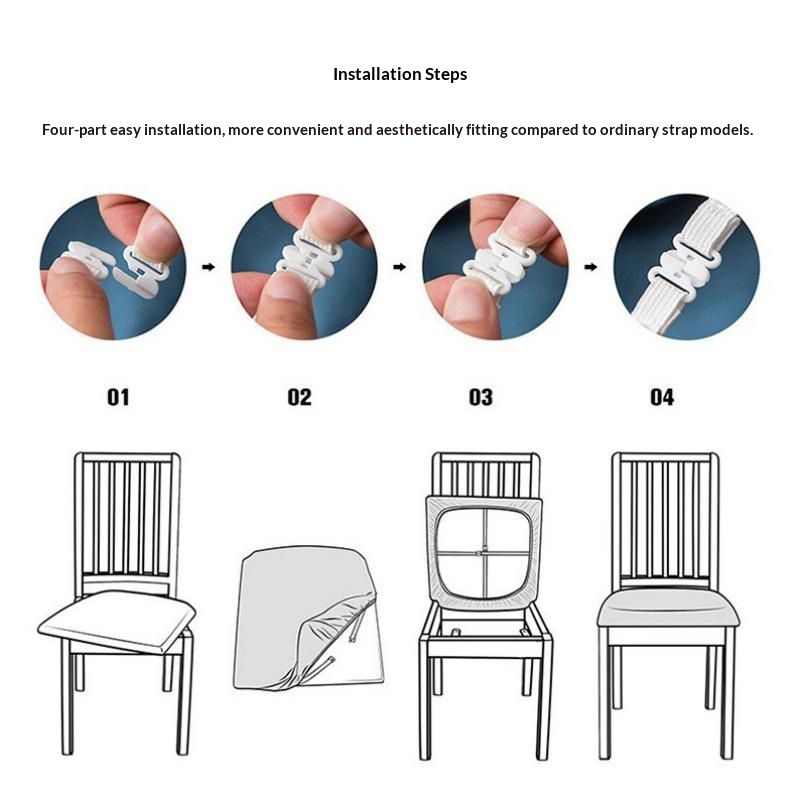 Installation Steps

Four-part easy installation, more convenient and aesthetically fitting compared to ordinary strap models.

01

02

03

04