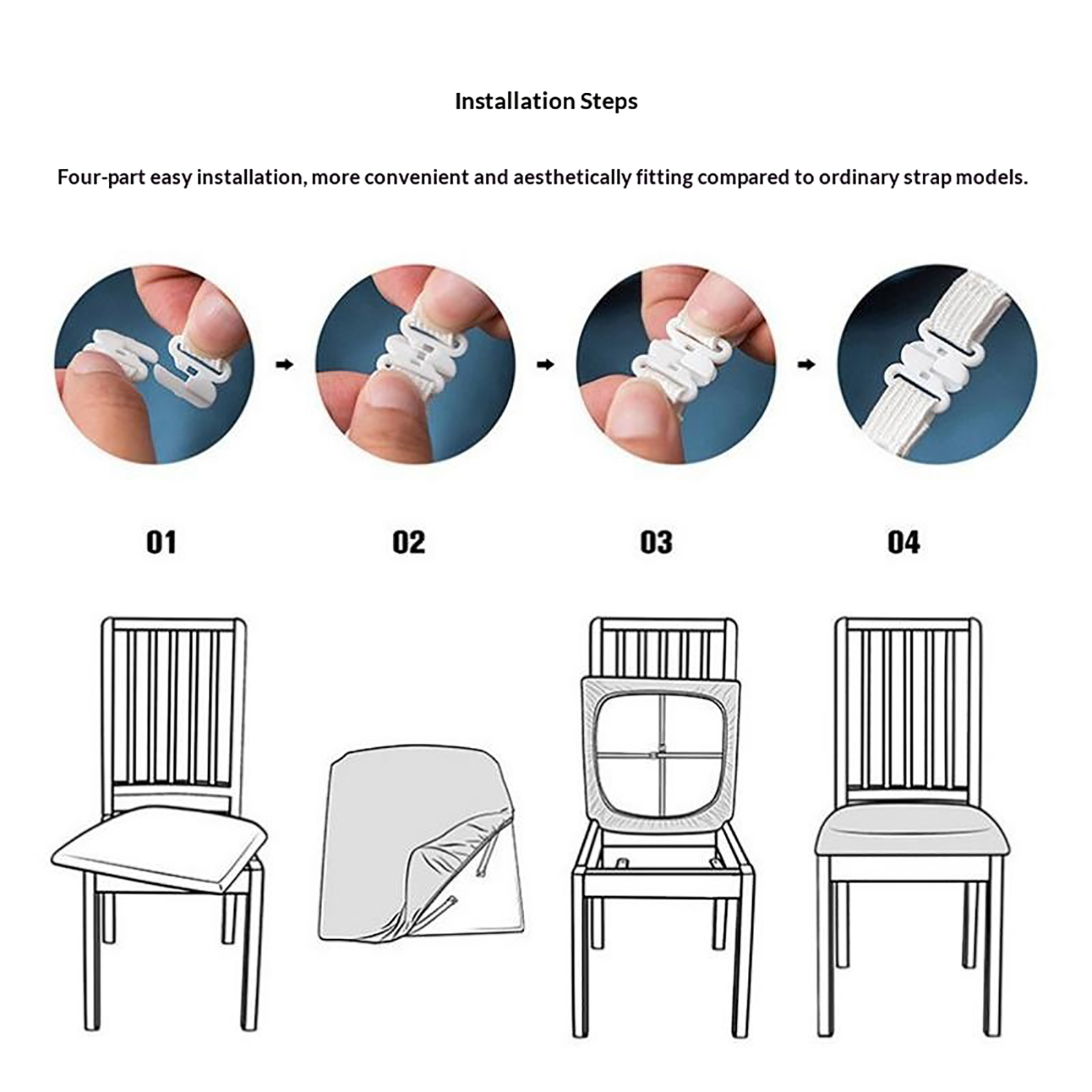 Installation Steps

Four-part easy installation, more convenient and aesthetically fitting compared to ordinary strap models.

01

02

03

04