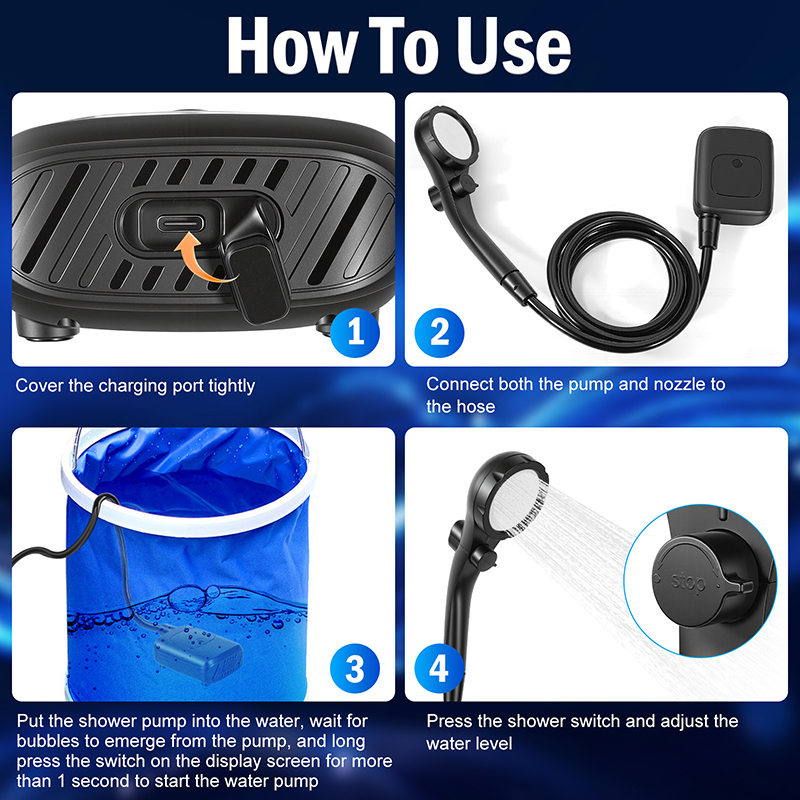 How To Use

1

Cover the charging port tightly

2

Connect both the pump and nozzle to the hose

3

Put the shower pump into the water, wait for bubbles to emerge from the pump, and long press the switch on the display screen for more than 1 second to start the water pump

stop

4

Press the shower switch and adjust the water level