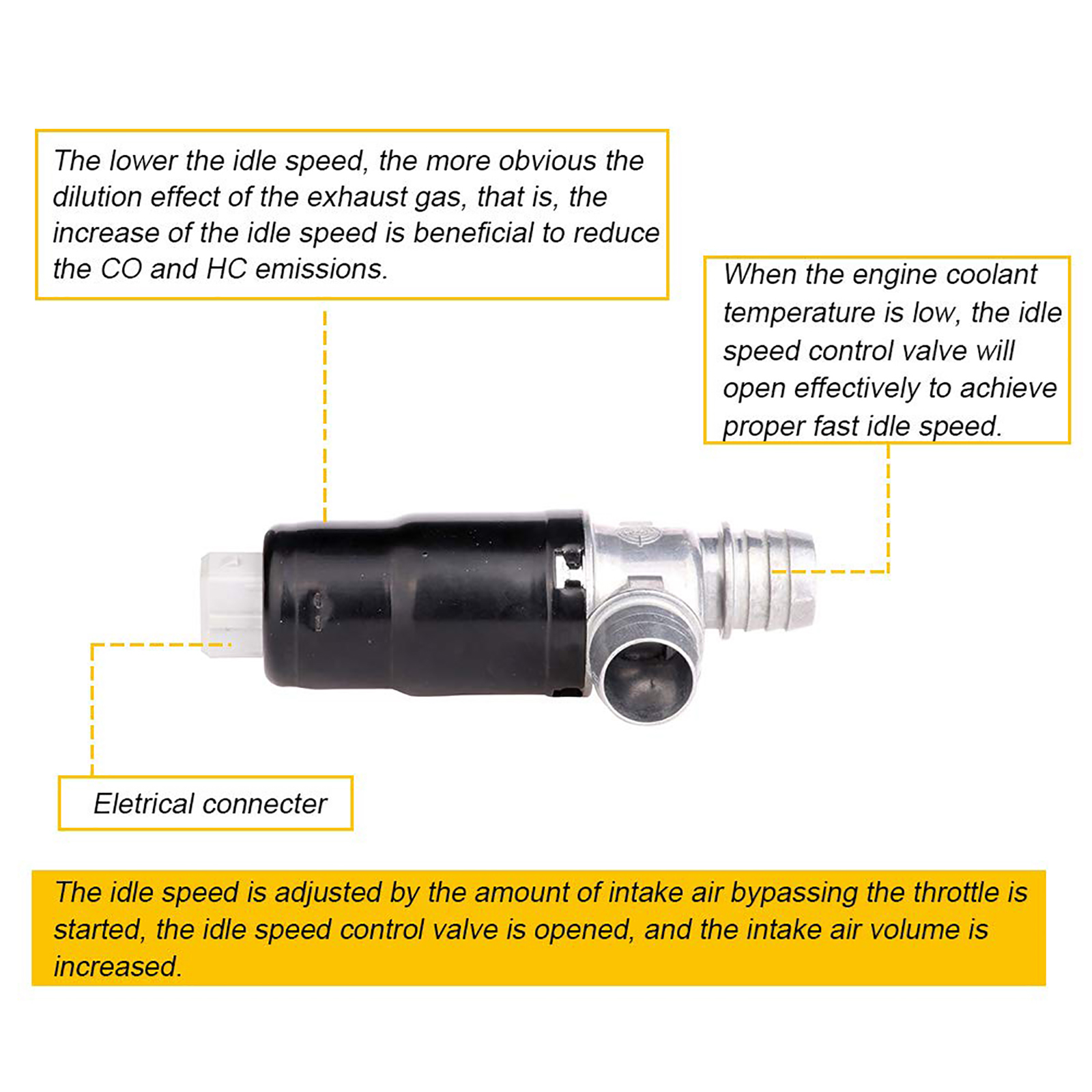 The lower the idle speed, the more obvious the dilution effect of the exhaust gas, that is, the increase of the idle speed is beneficial to reduce the CO and HC emissions.

When the engine coolant temperature is low, the idle speed control valve will open effectively to achieve proper fast idle speed.

Eletrical connecter

The idle speed is adjusted by the amount of intake air bypassing the throttle is started, the idle speed control valve is opened, and the intake air volume is increased.