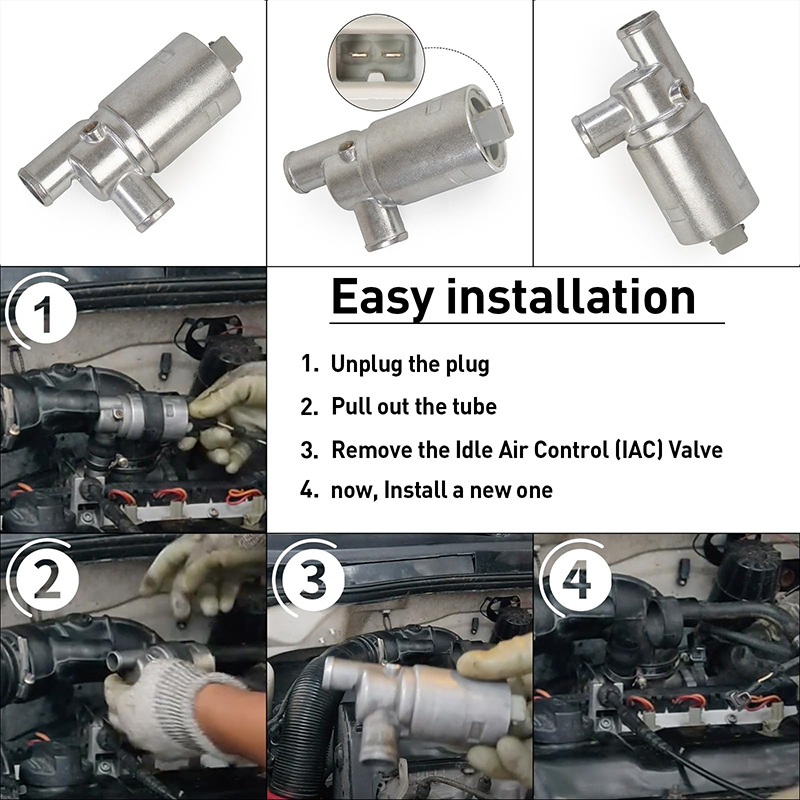 1

Easy installation

1. Unplug the plug
2. Pull out the tube
3. Remove the Idle Air Control (IAC) Valve
4. now, Install a new one

2

3

4