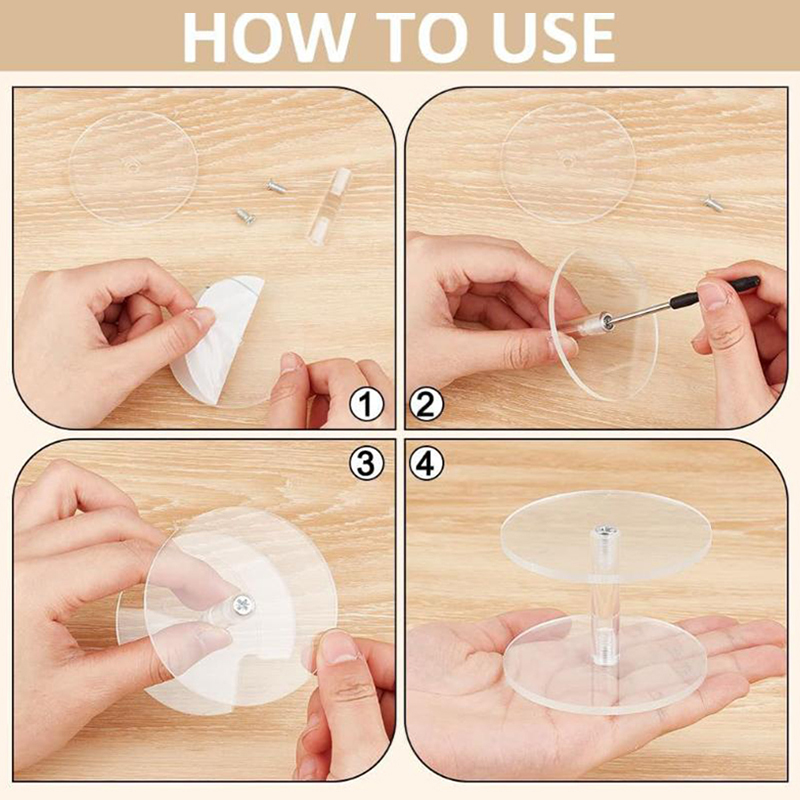 HOW TO USE

1

2

3

4