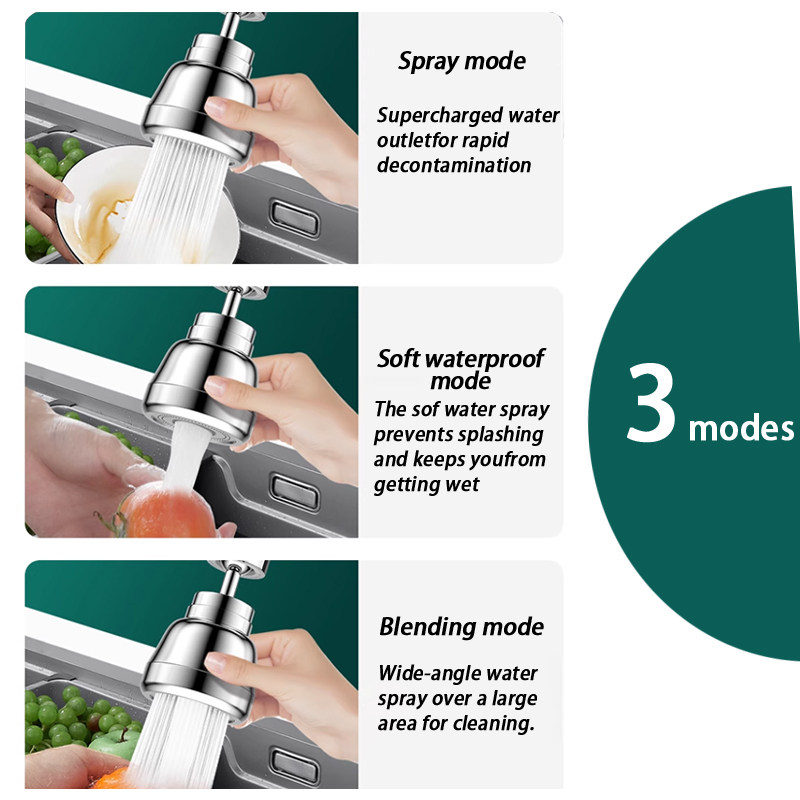 Spray mode

Supercharged water outletfor rapid decontamination

Soft waterproof mode

The sof water spray prevents splashing and keeps youfrom getting wet

Blending mode

Wide-angle water spray over a large area for cleaning.

3 modes