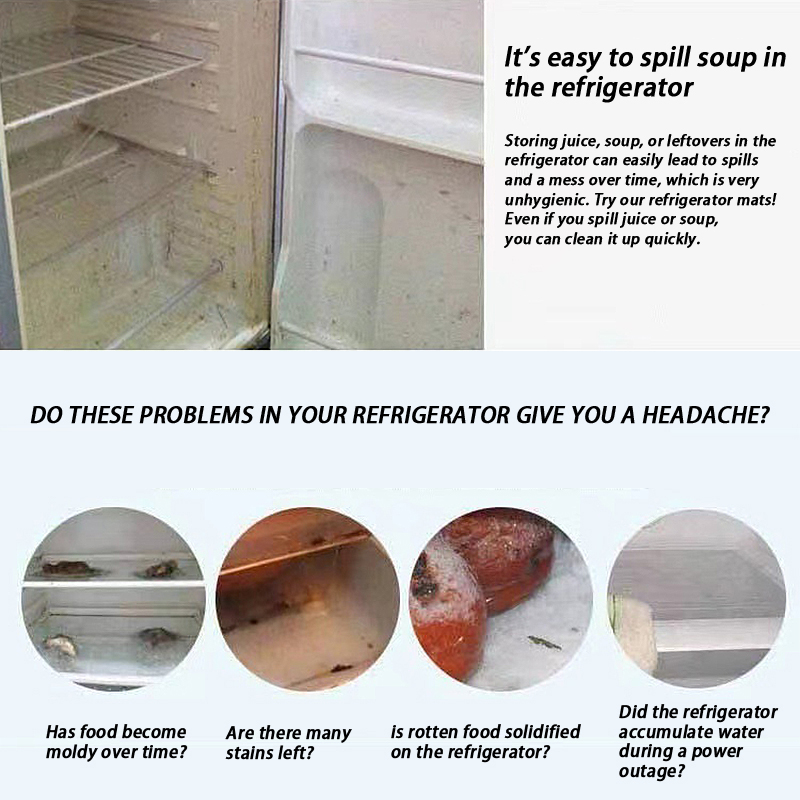 It's easy to spill soup in the refrigerator

Storing juice, soup, or leftovers in the refrigerator can easily lead to spills and a mess over time, which is very unhygienic. Try our refrigerator mats! Even if you spill juice or soup, you can clean it up quickly.

DO THESE PROBLEMS IN YOUR REFRIGERATOR GIVE YOU A HEADACHE?

Has food become moldy over time?

Are there many stains left?

is rotten food solidified on the refrigerator?

Did the refrigerator accumulate water during a power outage?