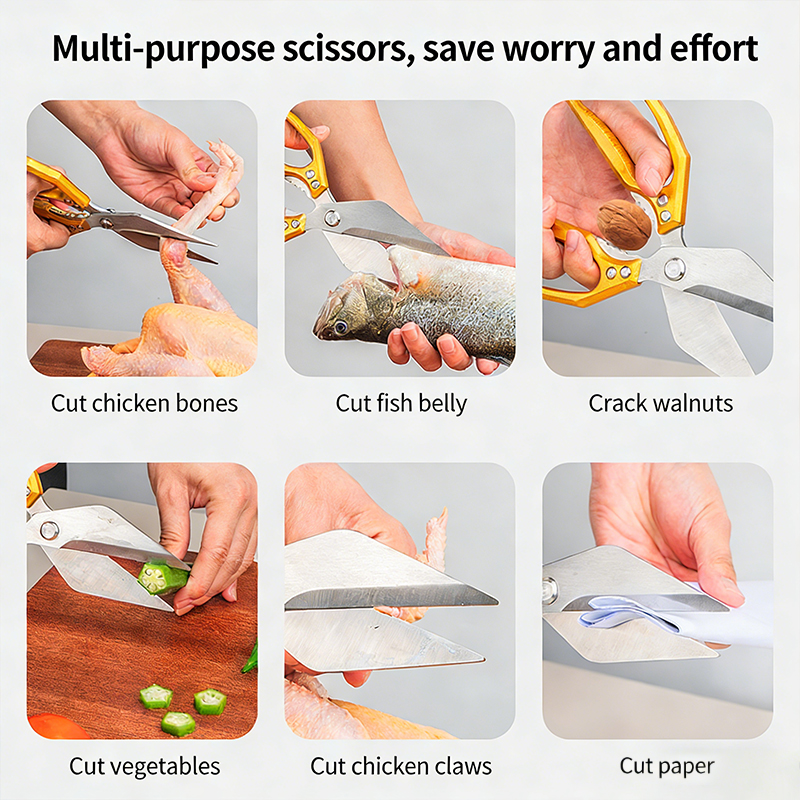 Multi-purpose scissors, save worry and effort

Cut chicken bones

Cut fish belly

Crack walnuts

Cut vegetables

Cut chicken claws

Cut paper