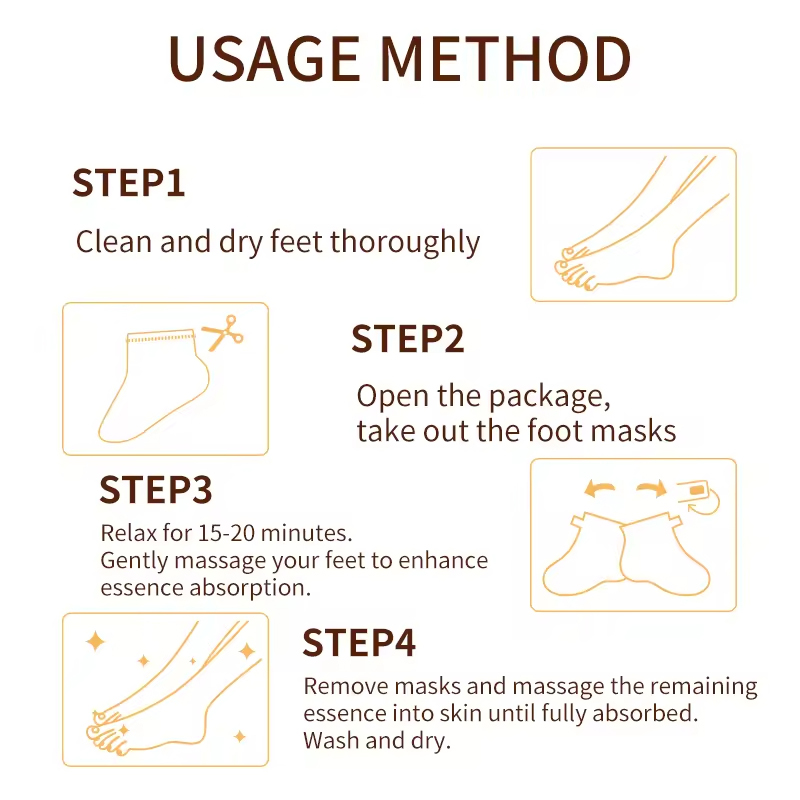 USAGE METHOD

STEP1

Clean and dry feet thoroughly

STEP2

Open the package, take out the foot masks

STEP3

Relax for 15-20 minutes. Gently massage your feet to enhance essence absorption.

STEP4

Remove masks and massage the remaining essence into skin until fully absorbed. Wash and dry.