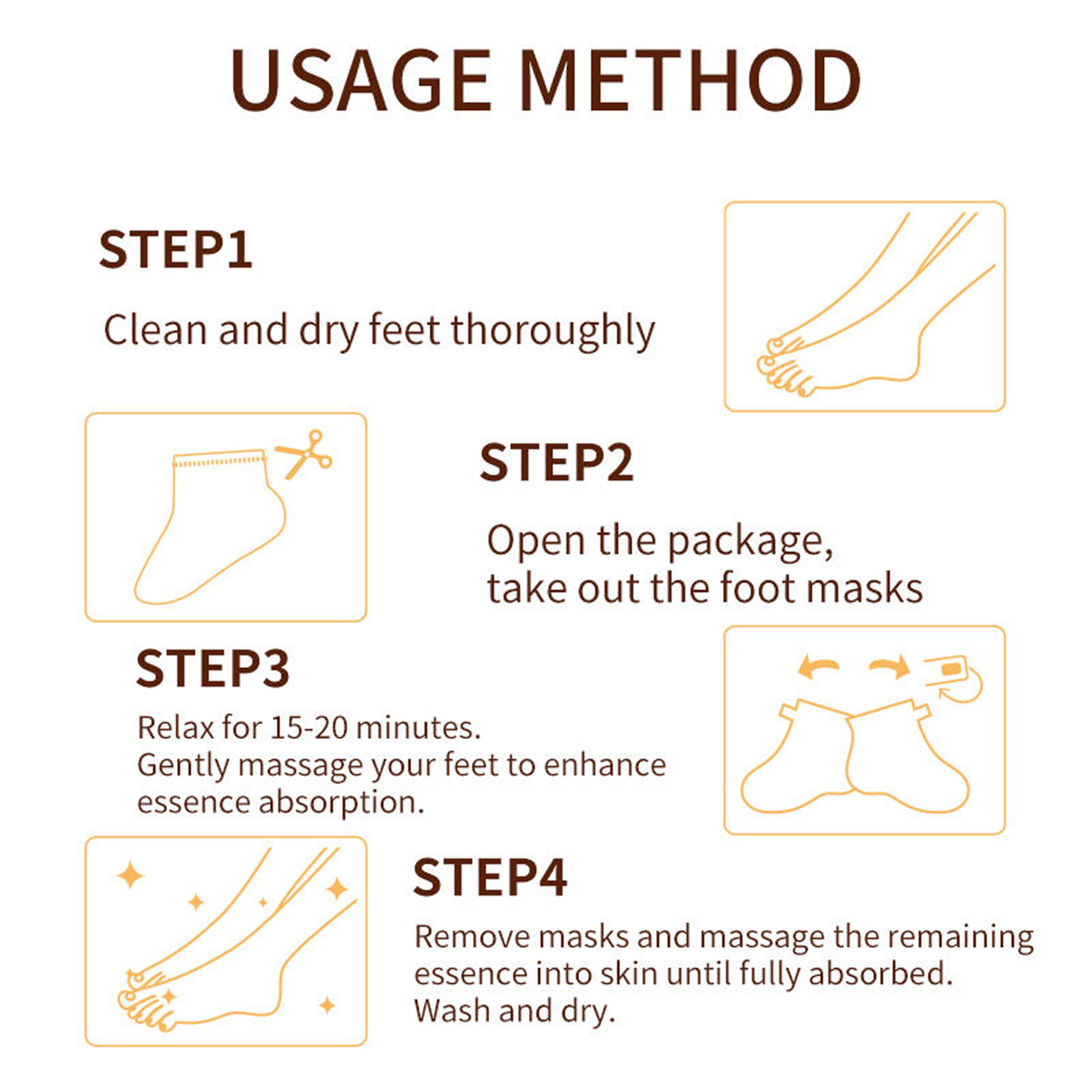 USAGE METHOD

STEP1

Clean and dry feet thoroughly

STEP2

Open the package, take out the foot masks

STEP3

Relax for 15-20 minutes. Gently massage your feet to enhance essence absorption.

STEP4

Remove masks and massage the remaining essence into skin until fully absorbed. Wash and dry.