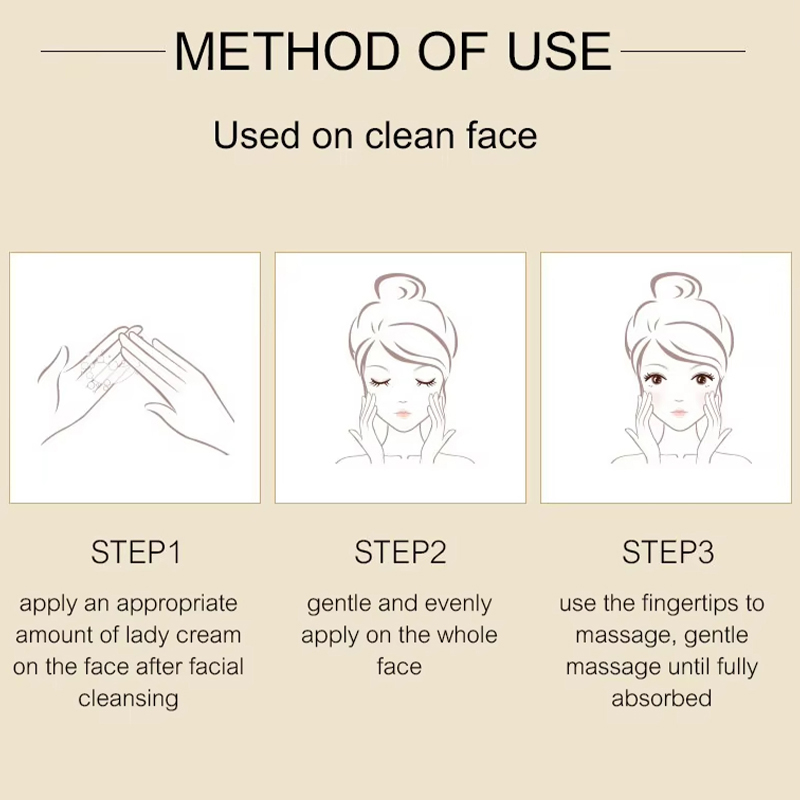 METHOD OF USE

Used on clean face

STEP1

apply an appropriate amount of lady cream on the face after facial cleansing

STEP2

gentle and evenly apply on the whole face

STEP3

use the fingertips to massage, gentle massage until fully absorbed