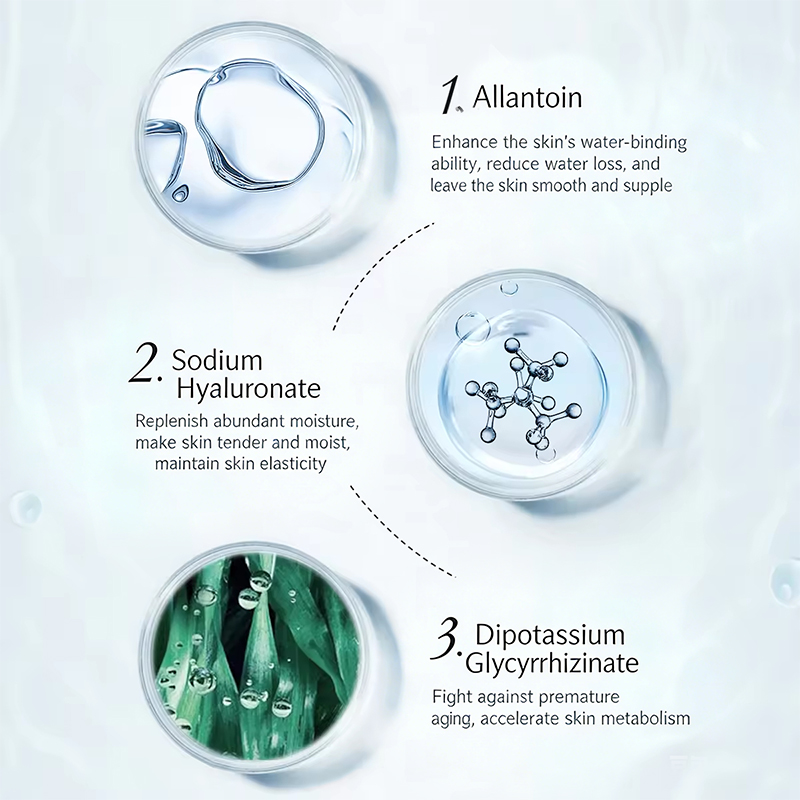 1. Allantoin

Enhance the skin's water-binding ability, reduce water loss, and leave the skin smooth and supple

2. Sodium Hyaluronate

Replenish abundant moisture, make skin tender and moist, maintain skin elasticity

3. Dipotassium Glycyrrhizinate

Fight against premature aging, accelerate skin metabolism