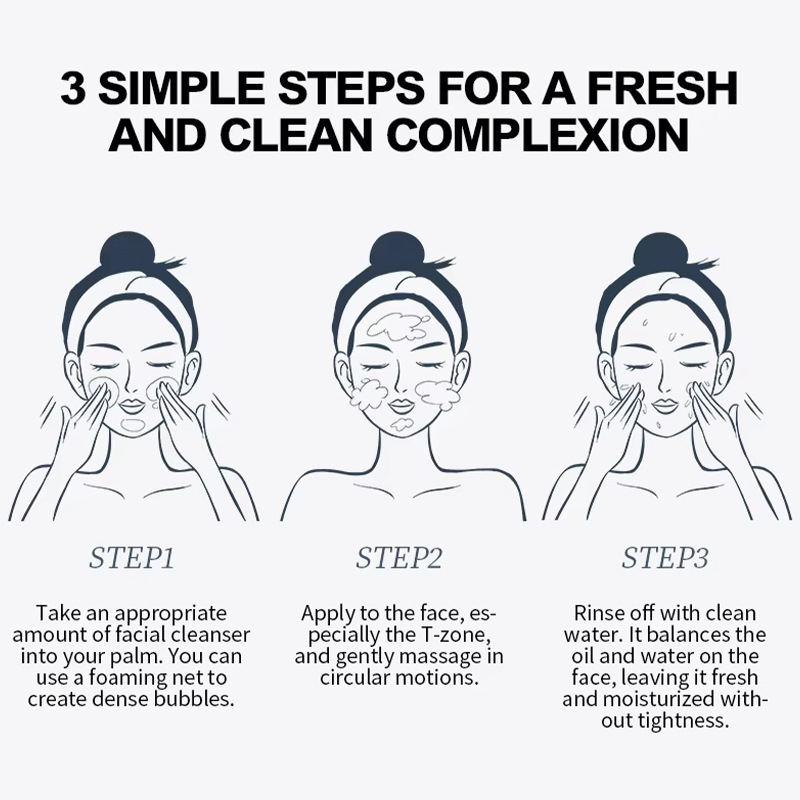 3 SIMPLE STEPS FOR A FRESH AND CLEAN COMPLEXION

STEP1

Take an appropriate amount of facial cleanser into your palm. You can use a foaming net to create dense bubbles.

STEP2

Apply to the face, especially the T-zone, and gently massage in circular motions.

STEP3

Rinse off with clean water. It balances the oil and water on the face, leaving it fresh and moisturized without tightness.