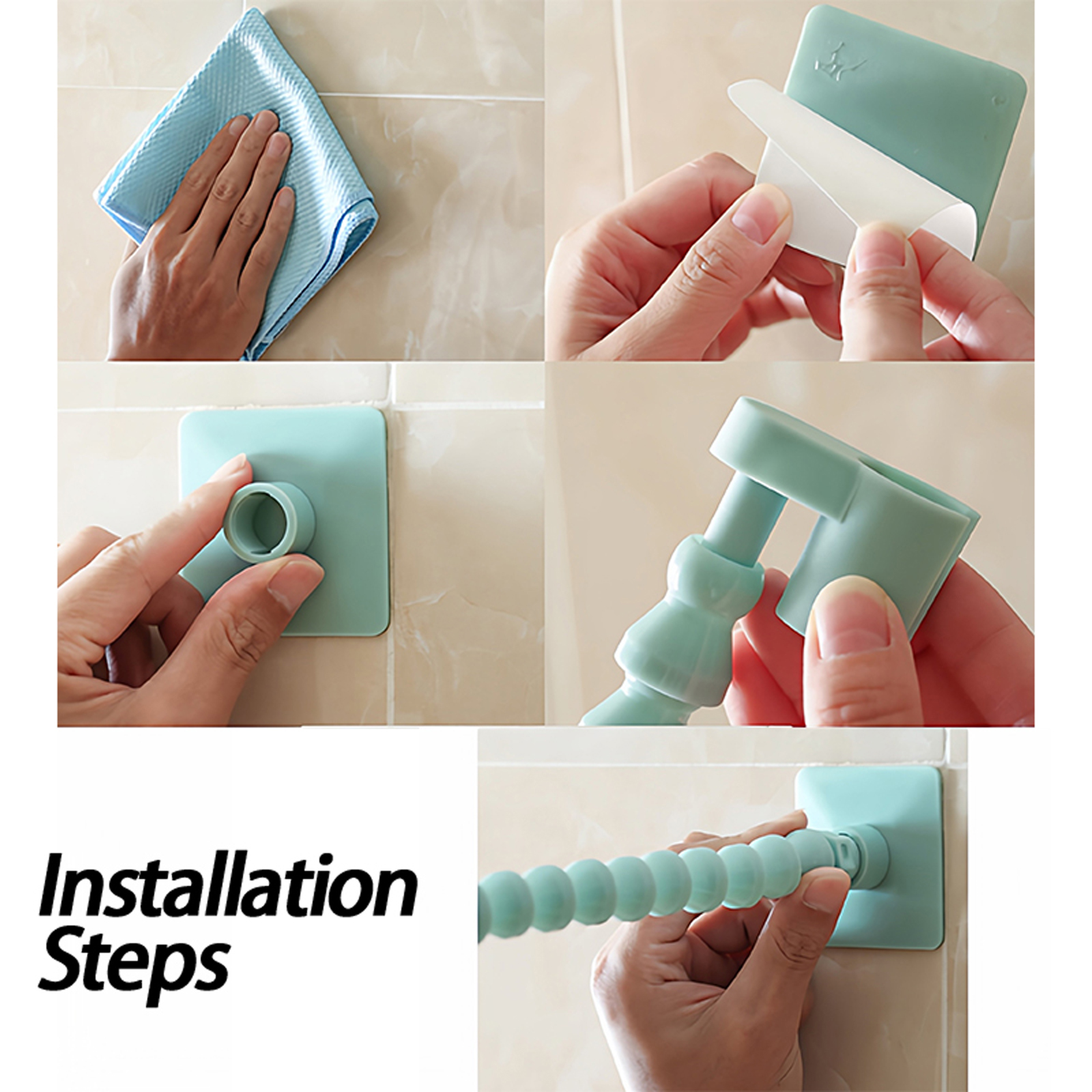 Installation Steps