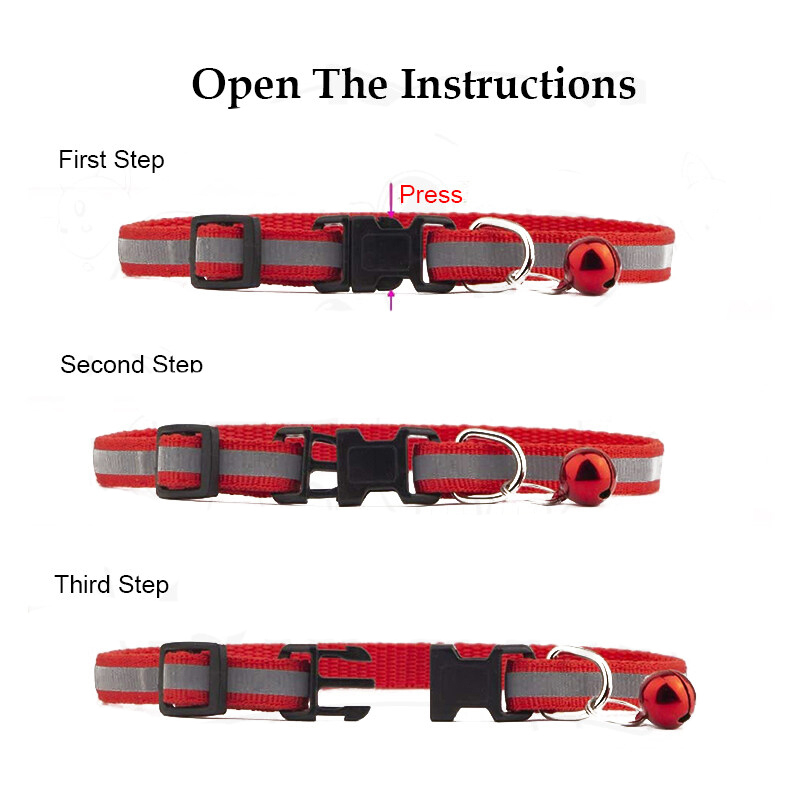 Open The Instructions

First Step

Press

Second Step

Third Step