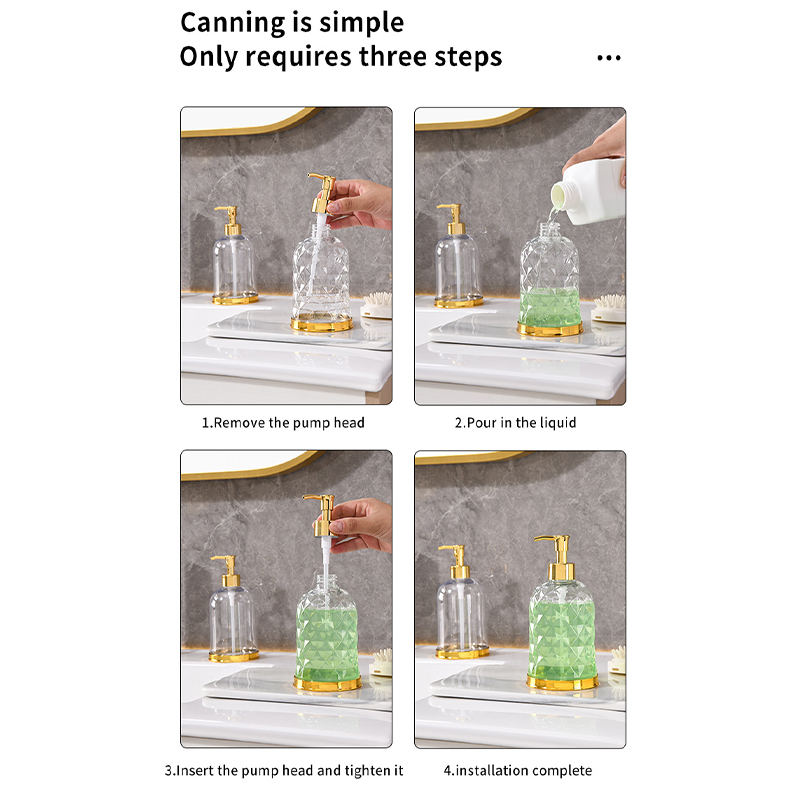 Canning is simple
Only requires three steps ...

1.Remove the pump head

2.Pour in the liquid

3.Insert the pump head and tighten it

4.installation complete