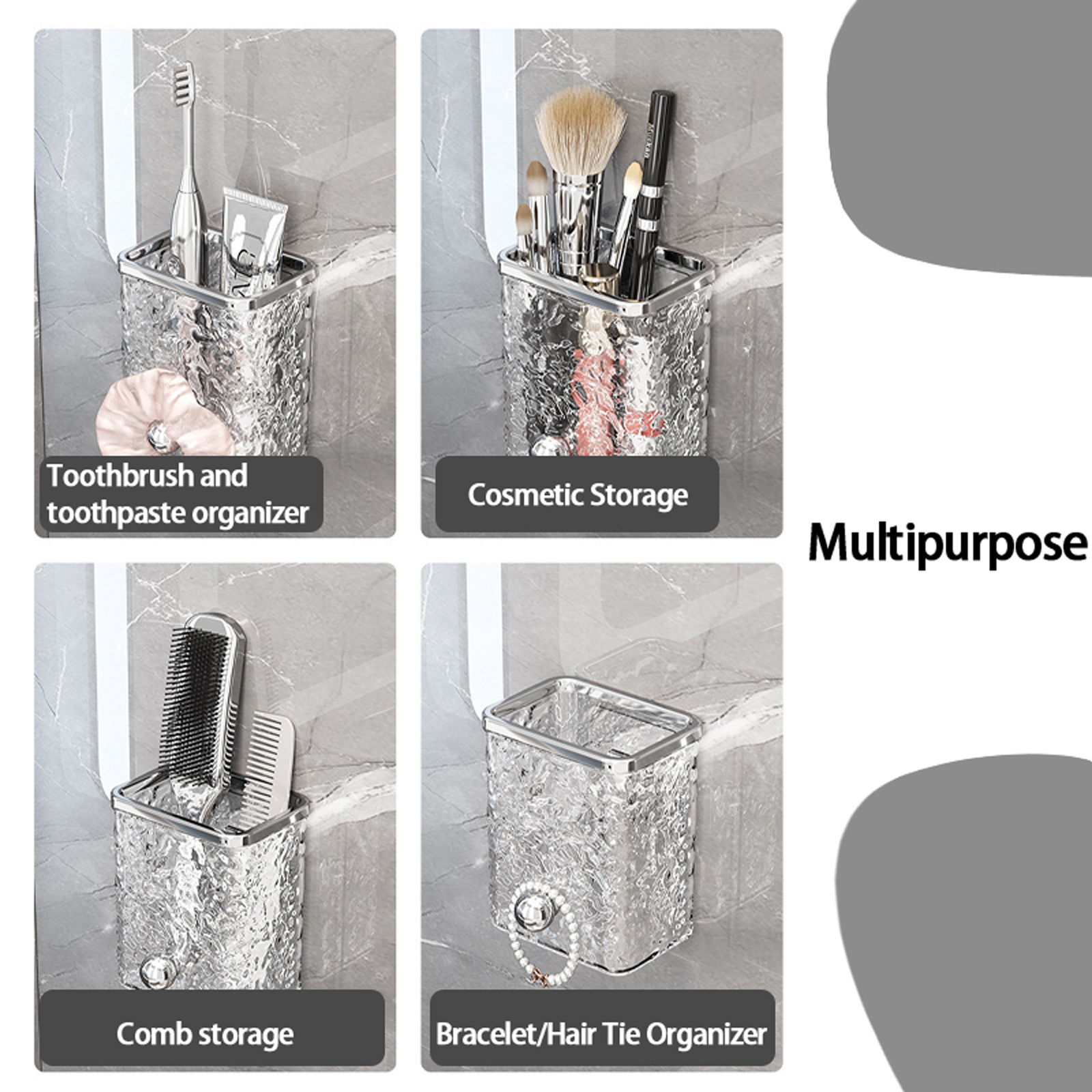 Toothbrush and toothpaste organizer

Cosmetic Storage

Multipurpose

Comb storage

Bracelet/Hair Tie Organizer