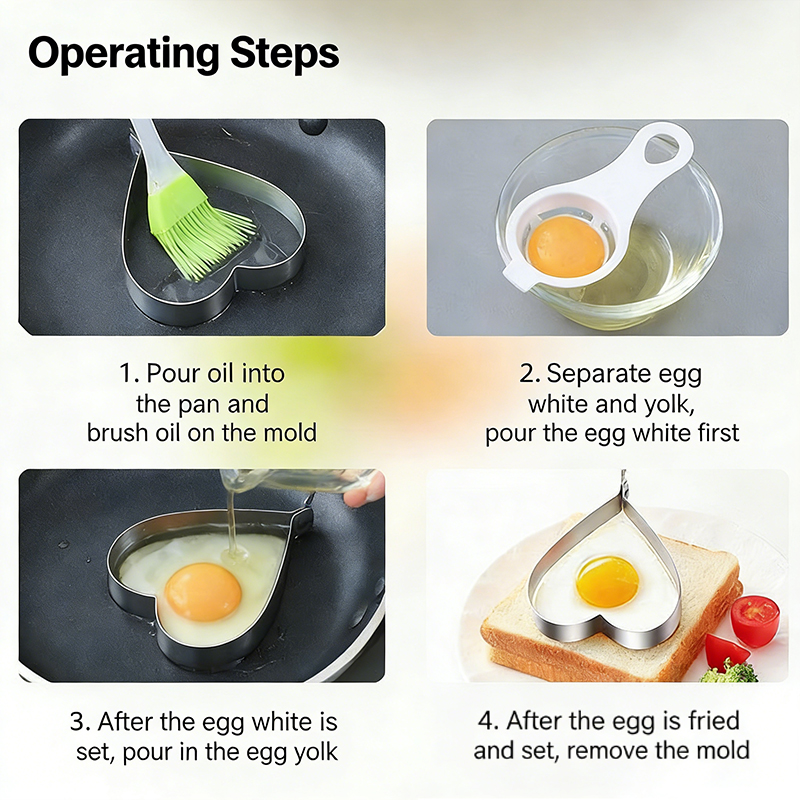 Operating Steps

1. Pour oil into the pan and brush oil on the mold

2. Separate egg white and yolk, pour the egg white first

3. After the egg white is set, pour in the egg yolk

4. After the egg is fried and set, remove the mold