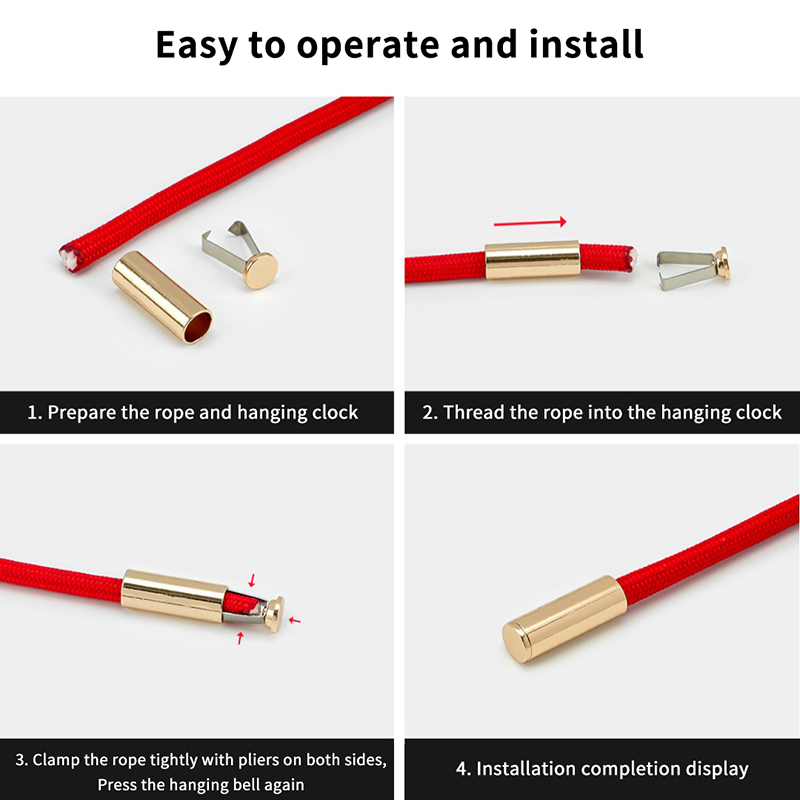 Easy to operate and install

1. Prepare the rope and hanging clock

2. Thread the rope into the hanging clock

3. Clamp the rope tightly with pliers on both sides, Press the hanging bell again

4. Installation completion display