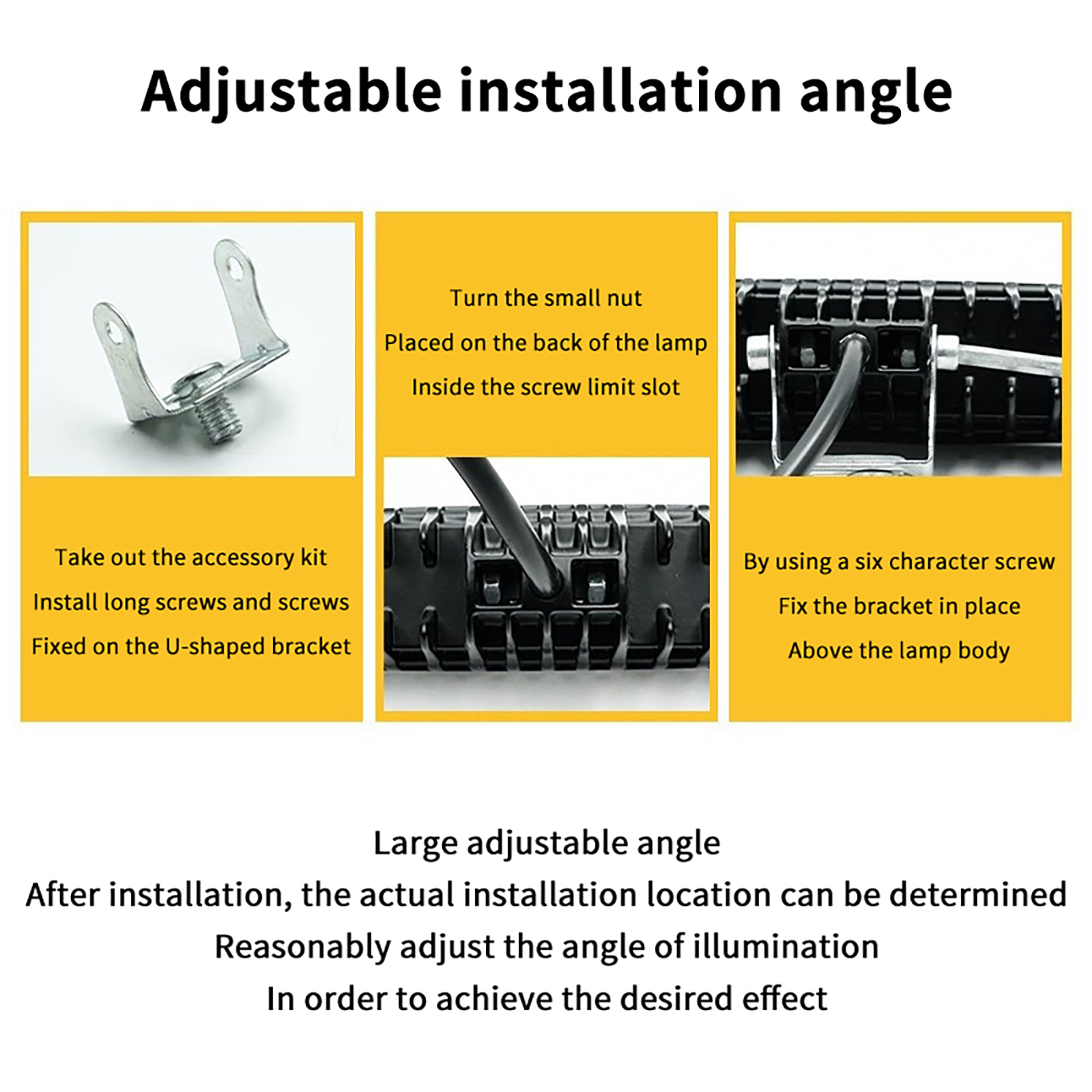 Adjustable installation angle

Take out the accessory kit
Install long screws and screws
Fixed on the U-shaped bracket

Turn the small nut
Placed on the back of the lamp
Inside the screw limit slot

By using a six character screw
Fix the bracket in place
Above the lamp body

Large adjustable angle
After installation, the actual installation location can be determined
Reasonably adjust the angle of illumination
In order to achieve the desired effect