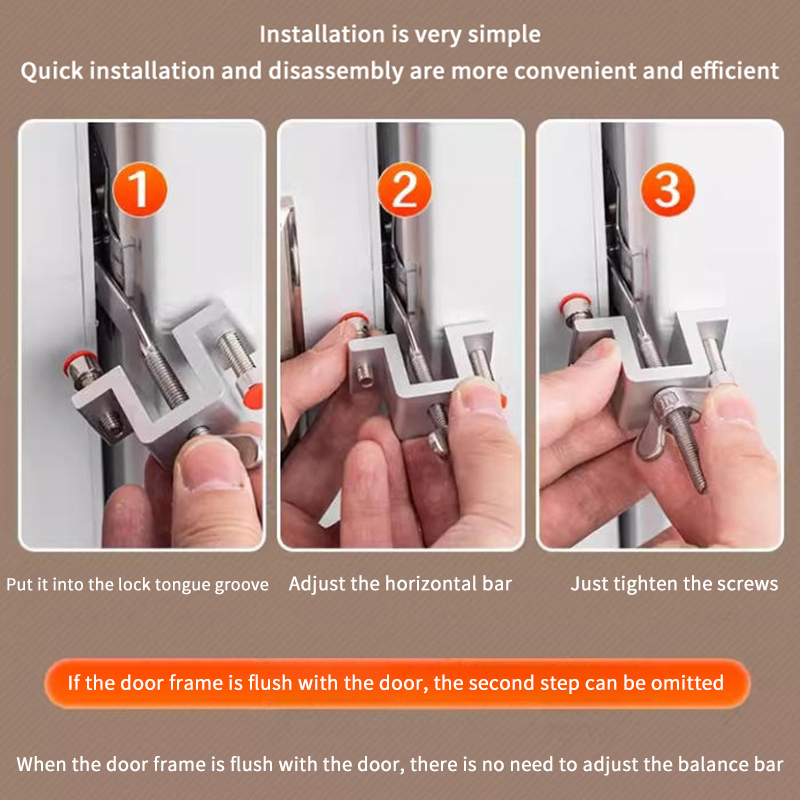 Installation is very simple
Quick installation and disassembly are more convenient and efficient

1

2

3

Put it into the lock tongue groove

Adjust the horizontal bar

Just tighten the screws

If the door frame is flush with the door, the second step can be omitted

When the door frame is flush with the door, there is no need to adjust the balance bar