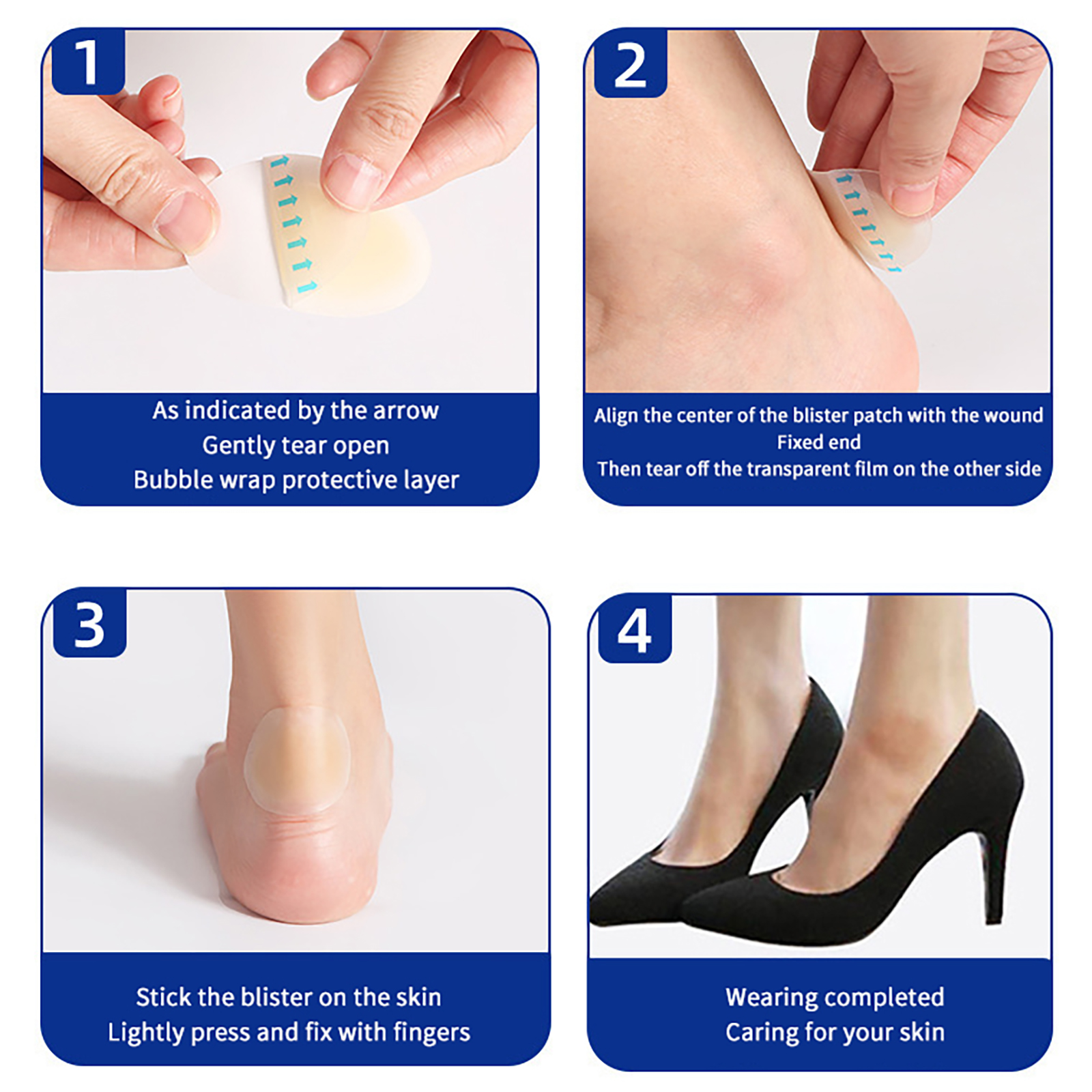 1

As indicated by the arrow
Gently tear open
Bubble wrap protective layer

2

Align the center of the blister patch with the wound
Fixed end
Then tear off the transparent film on the other side

3

Stick the blister on the skin
Lightly press and fix with fingers

4

Wearing completed
Caring for your skin