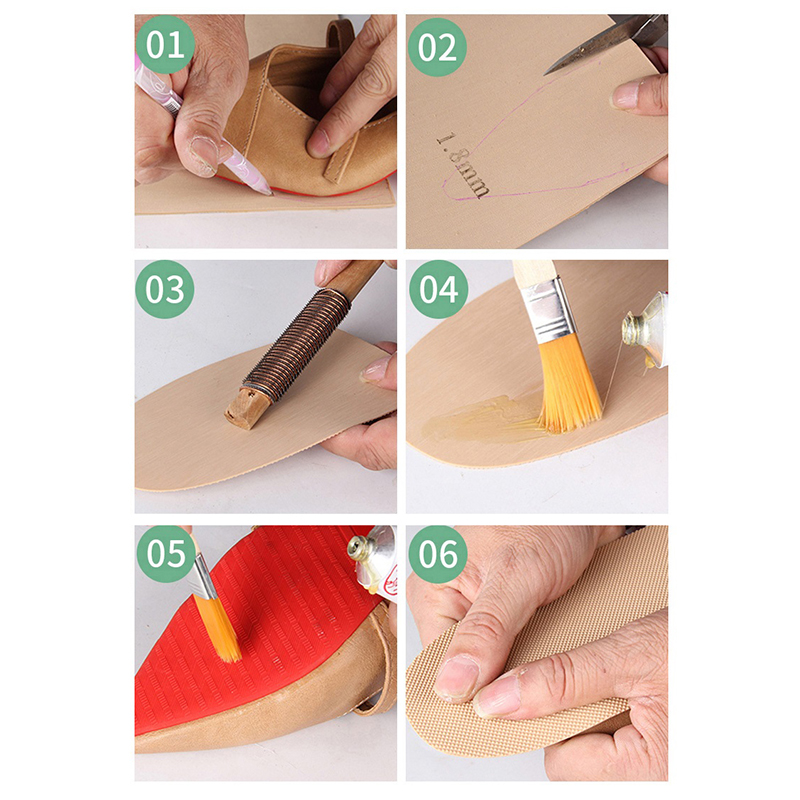 01

02

1.8mm

03

04

05

06