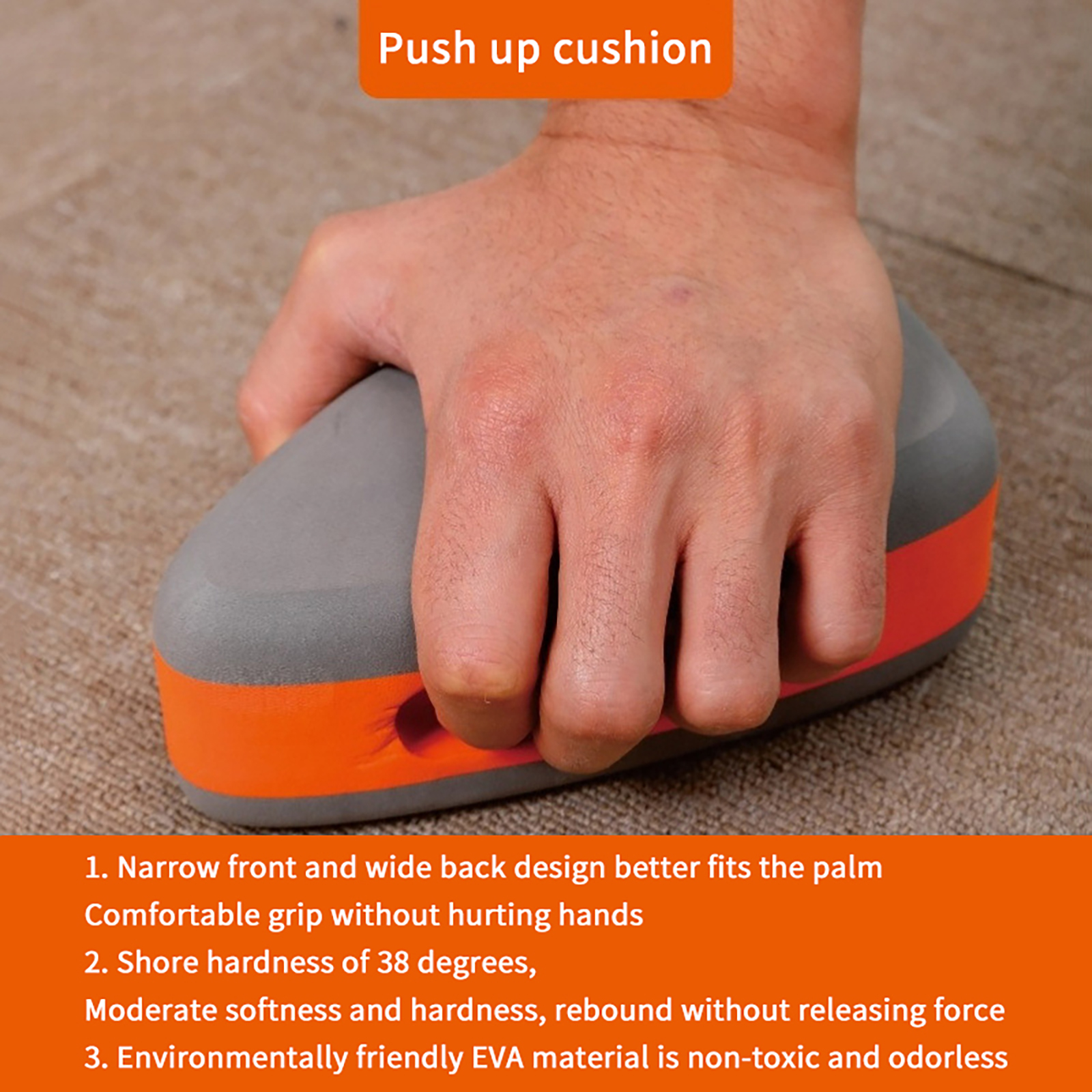 Push up cushion

1. Narrow front and wide back design better fits the palm
Comfortable grip without hurting hands
2. Shore hardness of 38 degrees,
Moderate softness and hardness, rebound without releasing force
3. Environmentally friendly EVA material is non-toxic and odorless