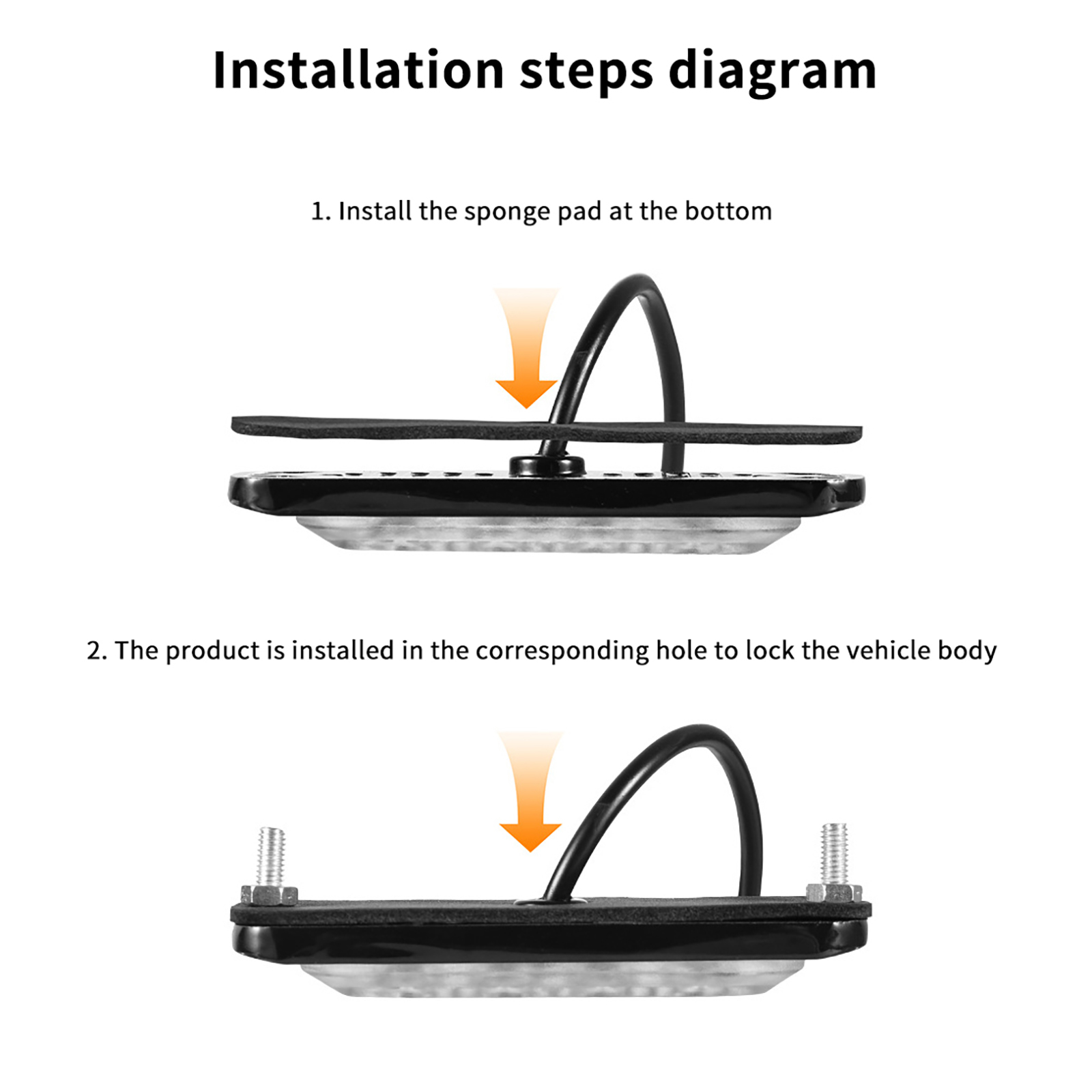 Installation steps diagram

1. Install the sponge pad at the bottom

2. The product is installed in the corresponding hole to lock the vehicle body