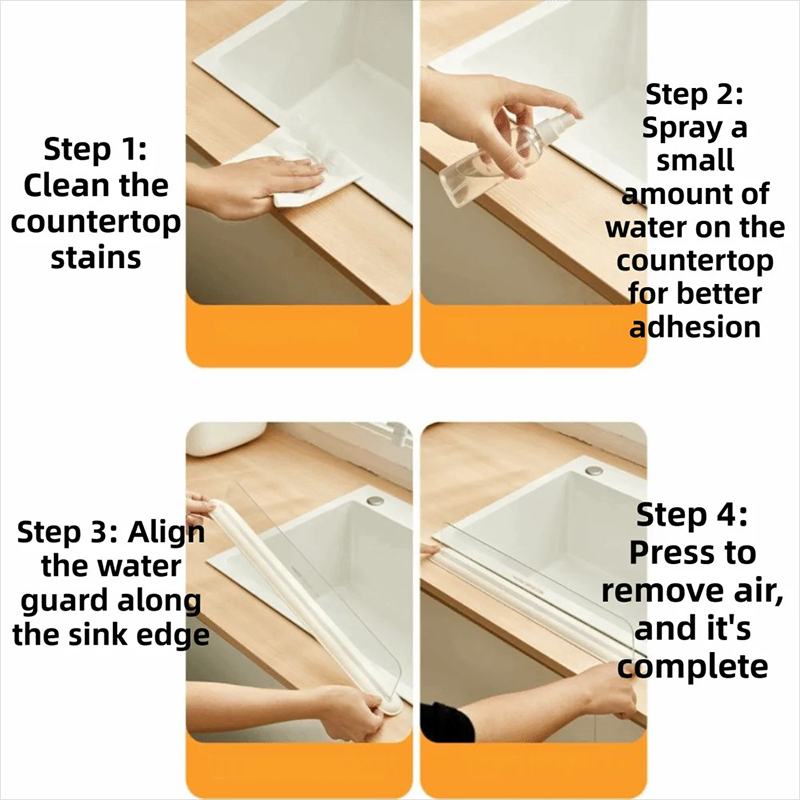 Step 1: Clean the countertop stains

Step 2: Spray a small amount of water on the countertop for better adhesion

Step 3: Align the water guard along the sink edge

Step 4: Press to remove air, and it's complete