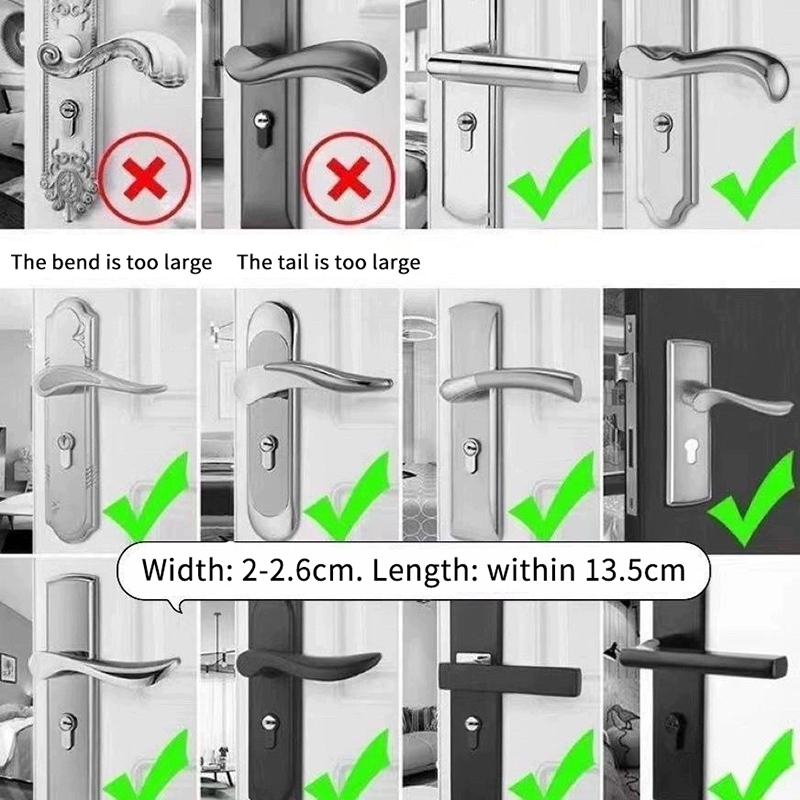 The bend is too large

The tail is too large

Width: 2-2.6cm. Length: within 13.5cm