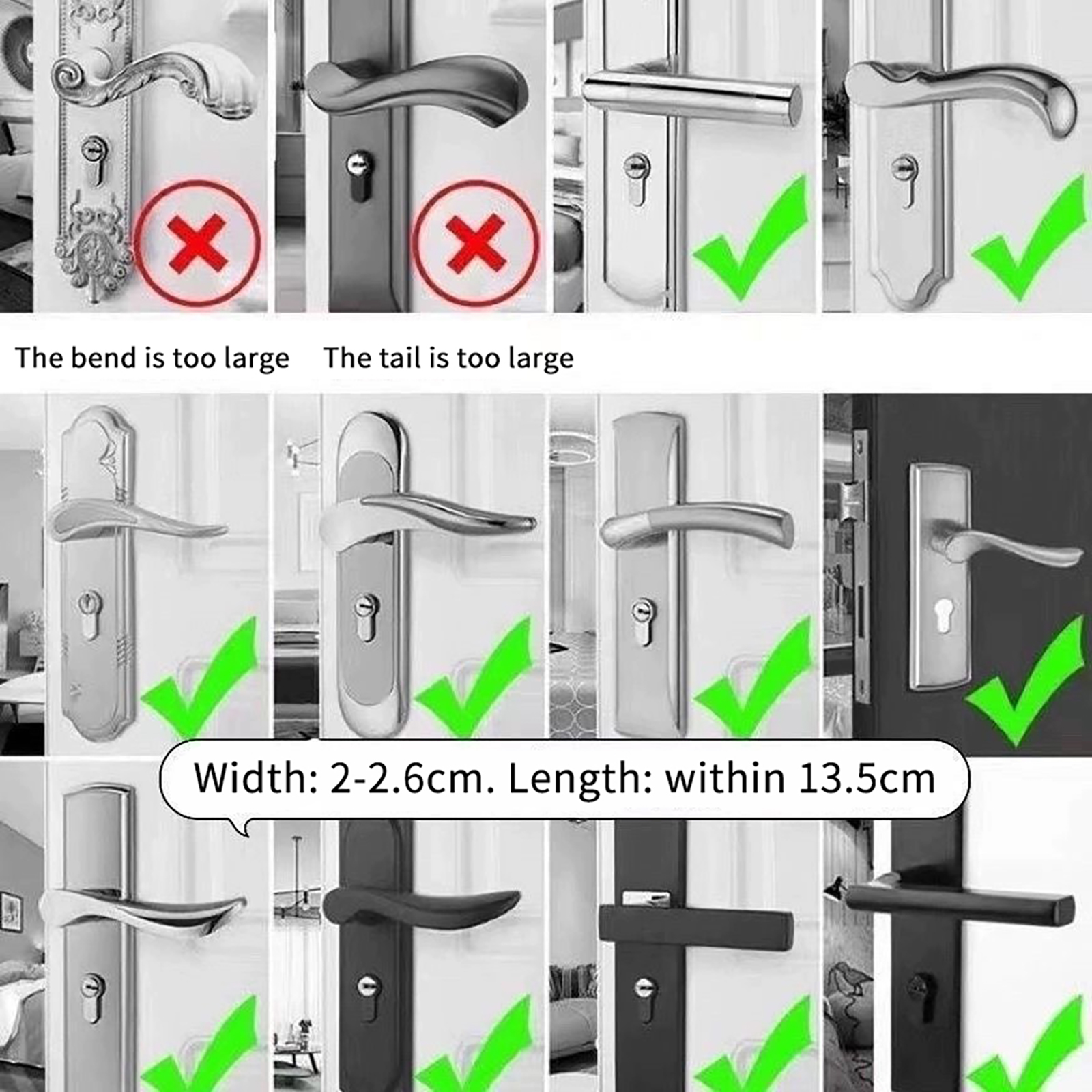 The bend is too large

The tail is too large

Width: 2-2.6cm. Length: within 13.5cm