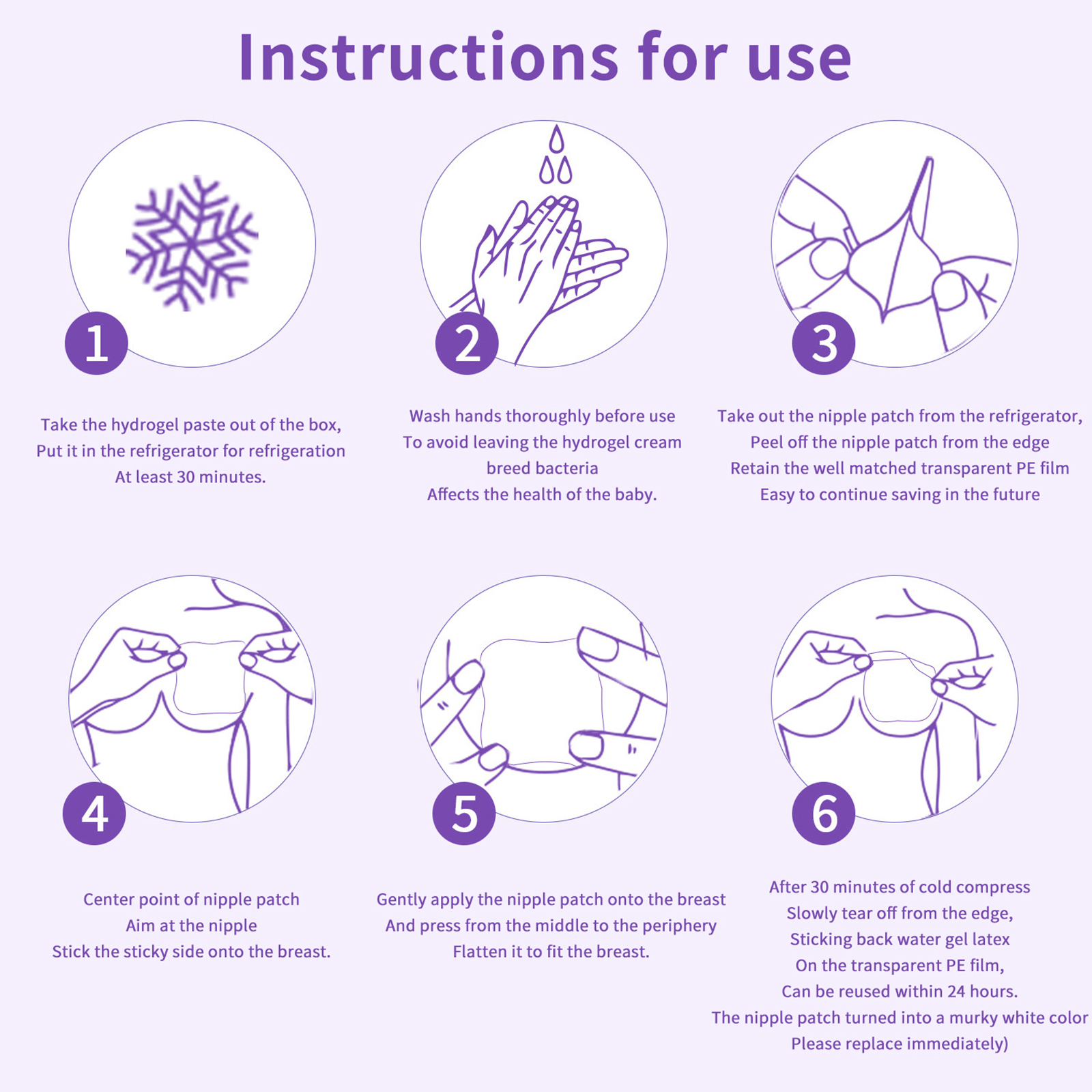 Instructions for use

1

Take the hydrogel paste out of the box,
Put it in the refrigerator for refrigeration
At least 30 minutes.

2

Wash hands thoroughly before use
To avoid leaving the hydrogel cream
breed bacteria
Affects the health of the baby.

3

Take out the nipple patch from the refrigerator,
Peel off the nipple patch from the edge
Retain the well matched transparent PE film
Easy to continue saving in the future

4

Center point of nipple patch
Aim at the nipple
Stick the sticky side onto the breast.

5

Gently apply the nipple patch onto the breast
And press from the middle to the periphery
Flatten it to fit the breast.

6

After 30 minutes of cold compress
Slowly tear off from the edge,
Sticking back water gel latex
On the transparent PE film,
Can be reused within 24 hours.
The nipple patch turned into a murky white color
Please replace immediately)