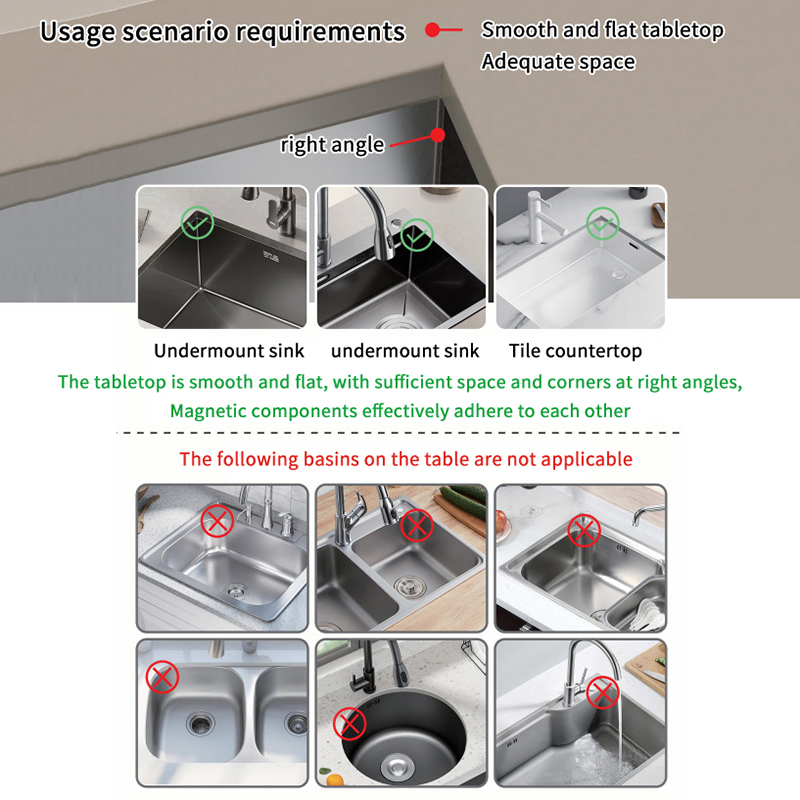 Usage scenario requirements

Smooth and flat tabletop
Adequate space

right angle

Undermount sink undermount sink Tile countertop

The tabletop is smooth and flat, with sufficient space and corners at right angles, Magnetic components effectively adhere to each other

The following basins on the table are not applicable