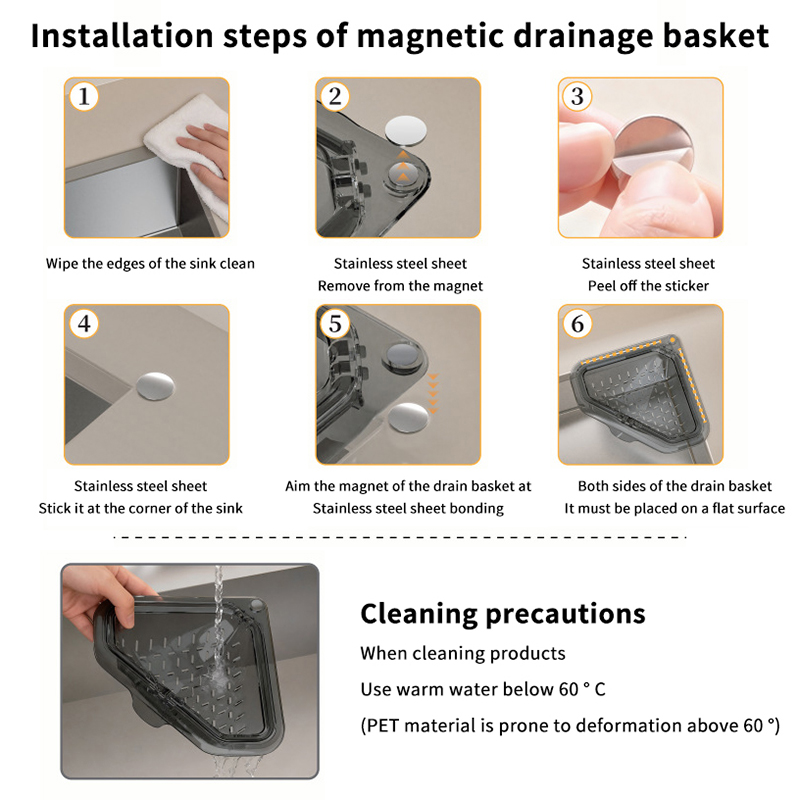 Installation steps of magnetic drainage basket

1

Wipe the edges of the sink clean

2

Stainless steel sheet
Remove from the magnet

3

Stainless steel sheet
Peel off the sticker

4

Stainless steel sheet
Stick it at the corner of the sink

5

Aim the magnet of the drain basket at
Stainless steel sheet bonding

6

Both sides of the drain basket
It must be placed on a flat surface

Cleaning precautions

When cleaning products

Use warm water below 60 ° C

(PET material is prone to deformation above 60 °)