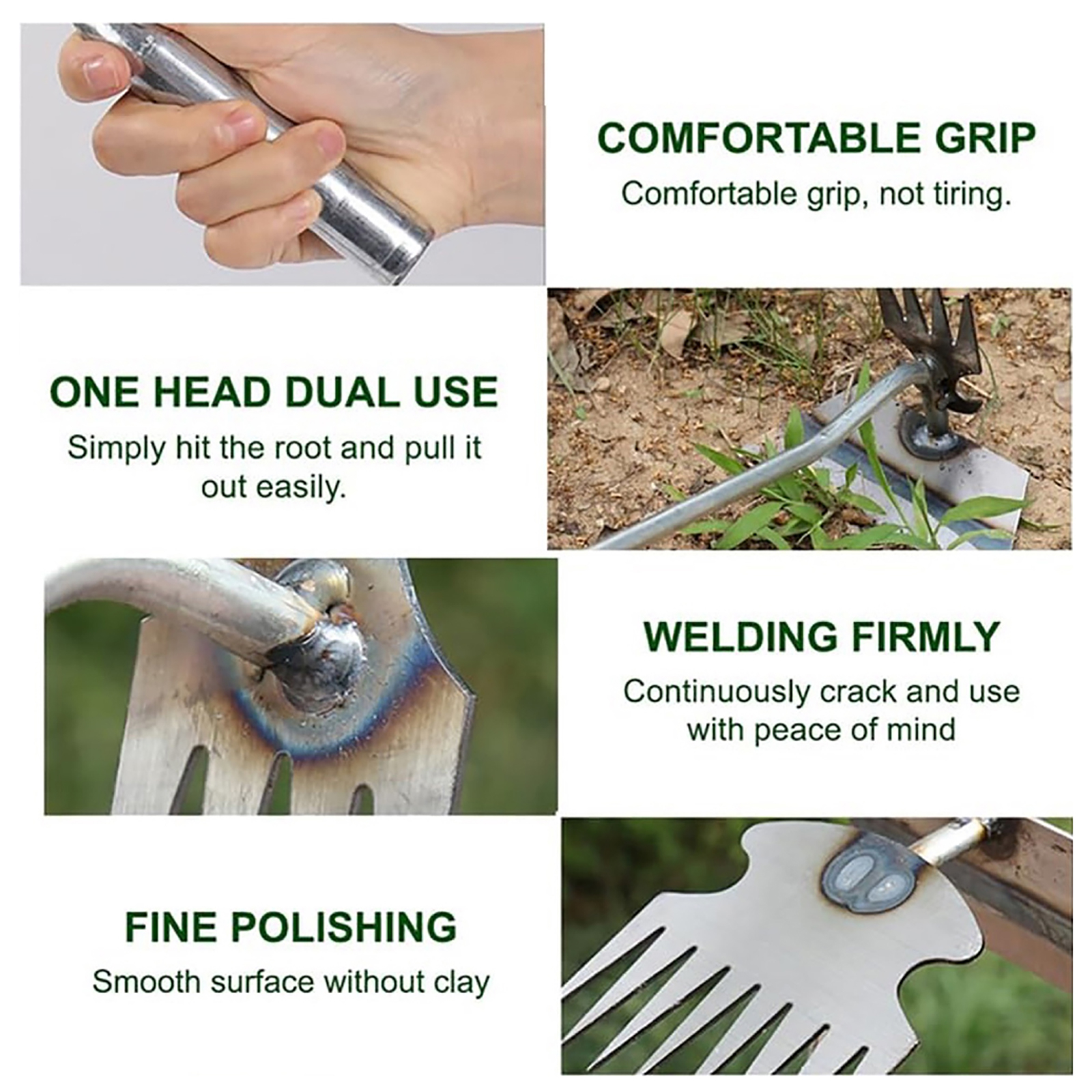 COMFORTABLE GRIP
Comfortable grip, not tiring.

ONE HEAD DUAL USE
Simply hit the root and pull it out easily.

WELDING FIRMLY
Continuously crack and use with peace of mind

FINE POLISHING
Smooth surface without clay