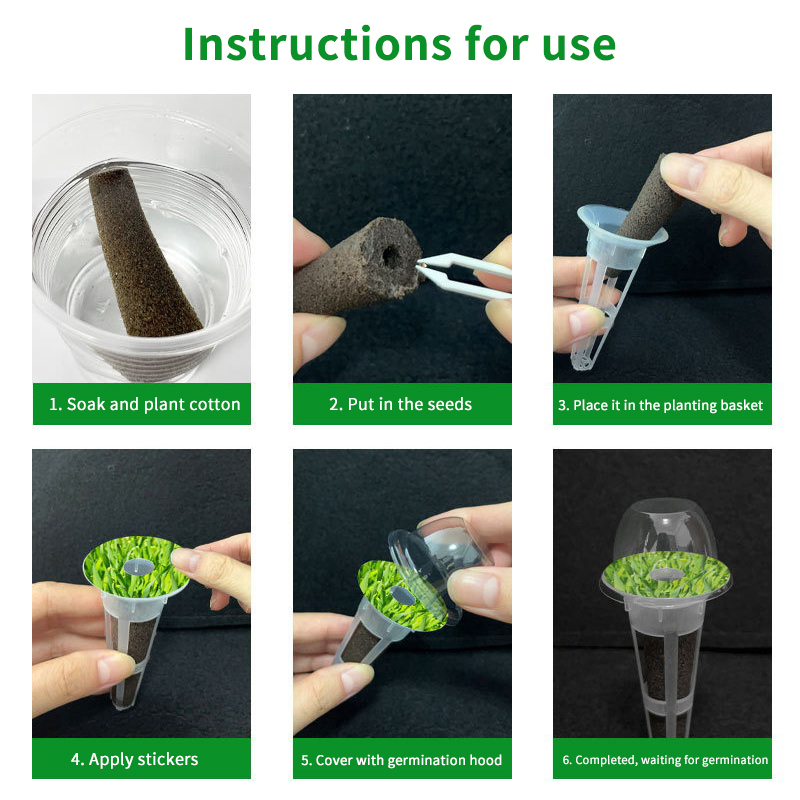 Instructions for use

1. Soak and plant cotton

2. Put in the seeds

3. Place it in the planting basket

4. Apply stickers

5. Cover with germination hood

6. Completed, waiting for germination