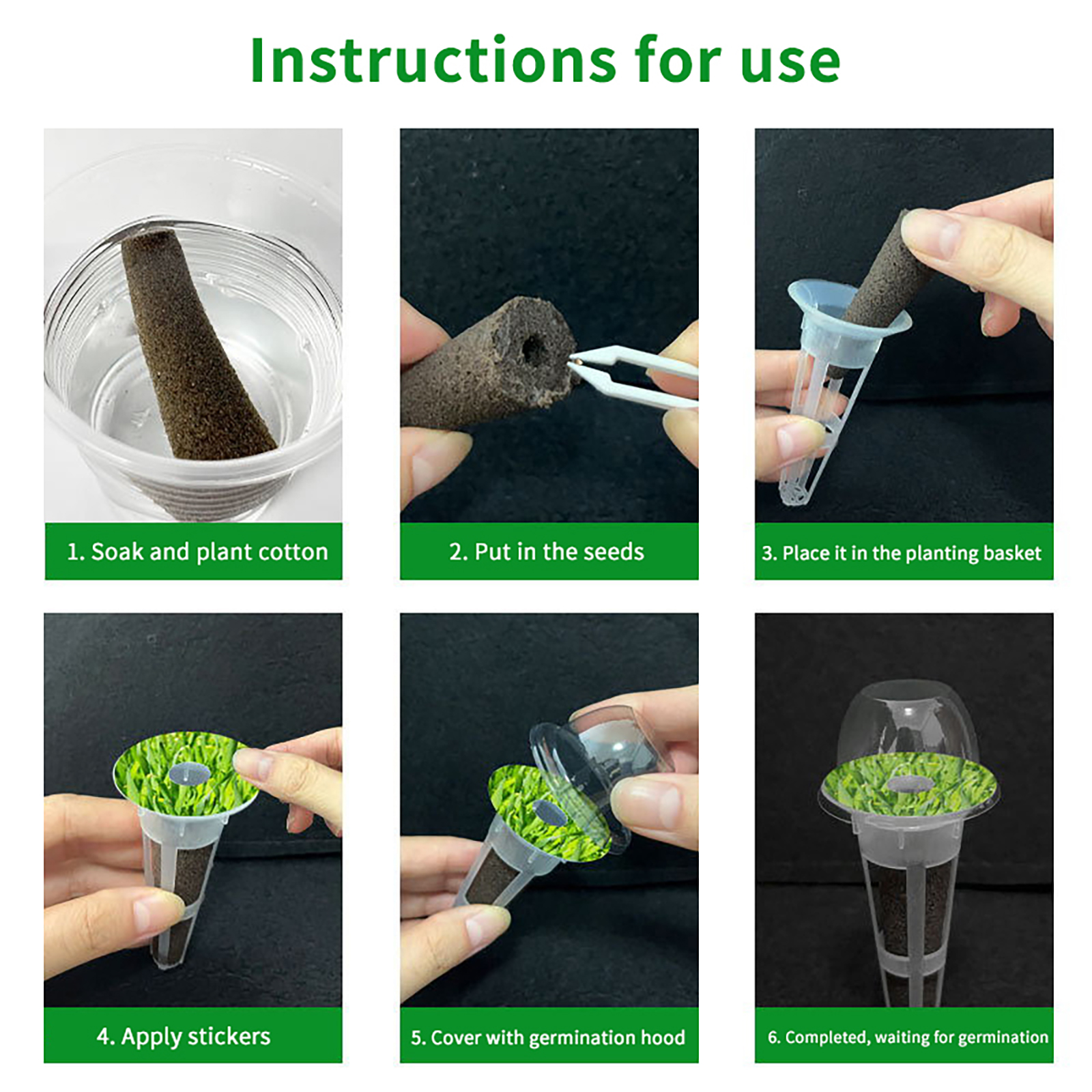 Instructions for use

1. Soak and plant cotton

2. Put in the seeds

3. Place it in the planting basket

4. Apply stickers

5. Cover with germination hood

6. Completed, waiting for germination