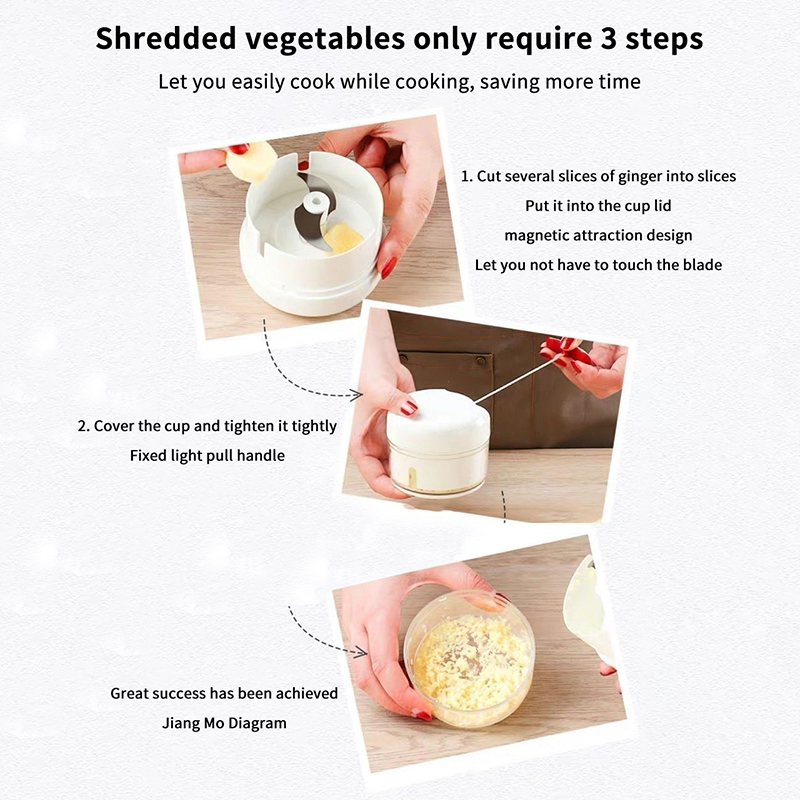 Shredded vegetables only require 3 steps

Let you easily cook while cooking, saving more time

1. Cut several slices of ginger into slices
Put it into the cup lid
magnetic attraction design
Let you not have to touch the blade

2. Cover the cup and tighten it tightly
Fixed light pull handle

Great success has been achieved
Jiang Mo Diagram