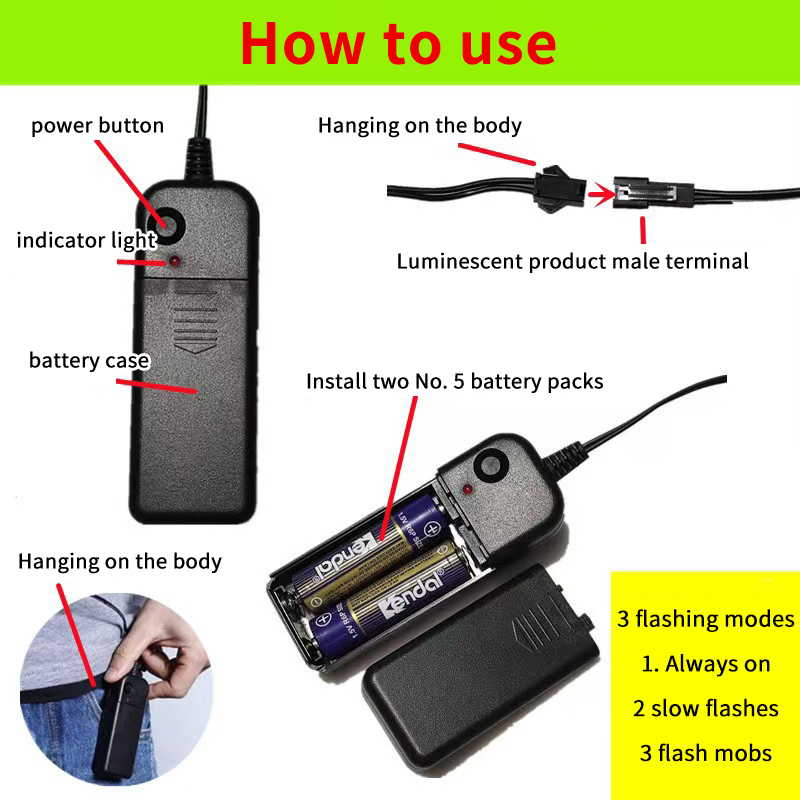 How to use

power button

indicator light

battery case

Hanging on the body

Luminescent product male terminal

Install two No. 5 battery packs

Kendal
1.5V R6P SIZE

Kendal
1.5V R6P SIZE

Hanging on the body

3 flashing modes

1. Always on

2 slow flashes

3 flash mobs