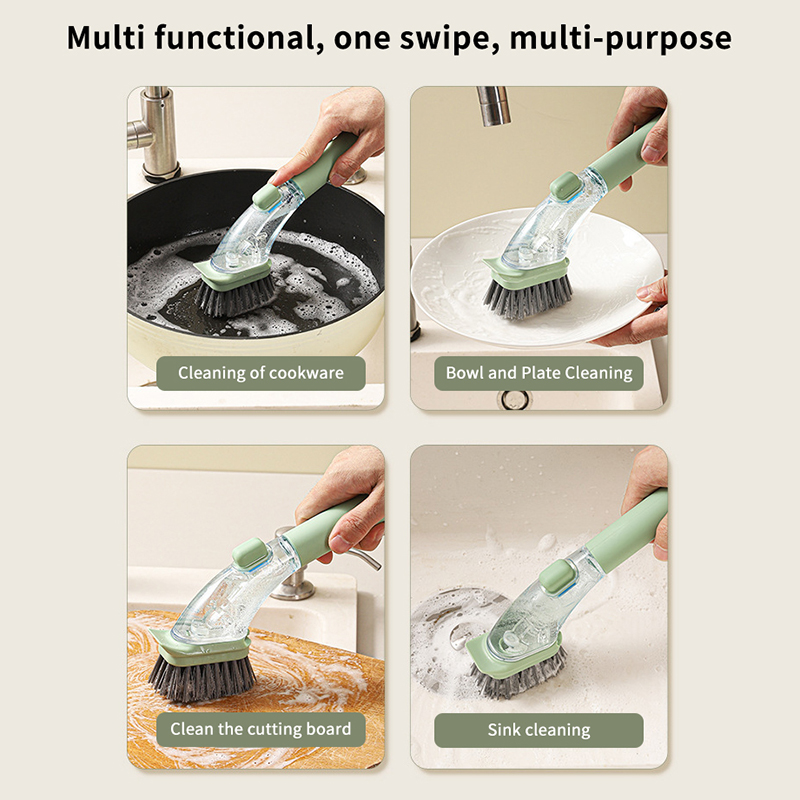 Multi functional, one swipe, multi-purpose

Cleaning of cookware

Bowl and Plate Cleaning

Clean the cutting board

Sink cleaning