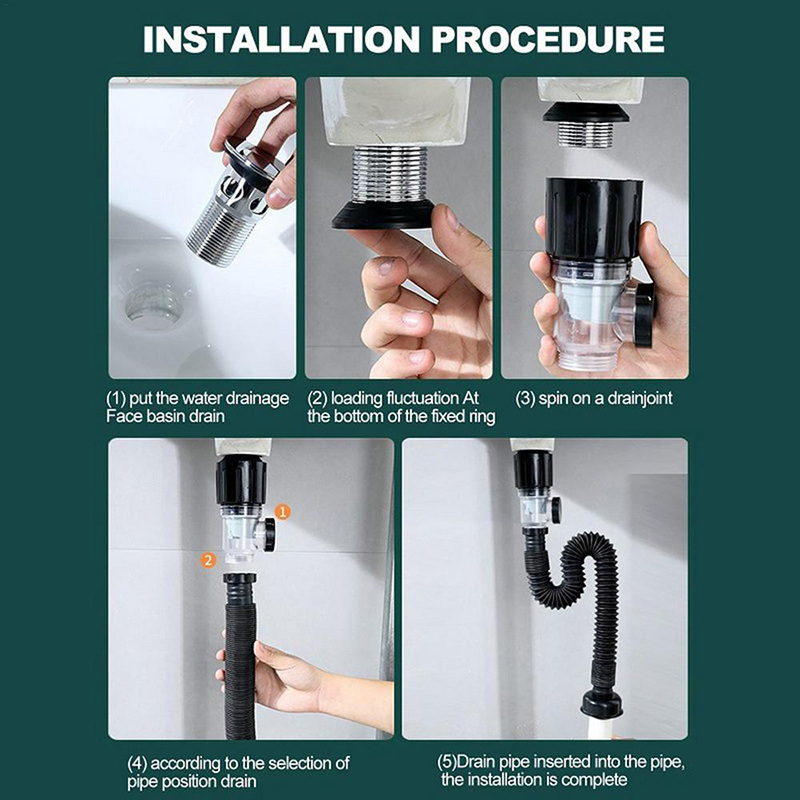 INSTALLATION PROCEDURE

(1) put the water drainage Face basin drain

(2) loading fluctuation At the bottom of the fixed ring

(3) spin on a drainjoint

1

2

(4) according to the selection of pipe position drain

(5)Drain pipe inserted into the pipe, the installation is complete